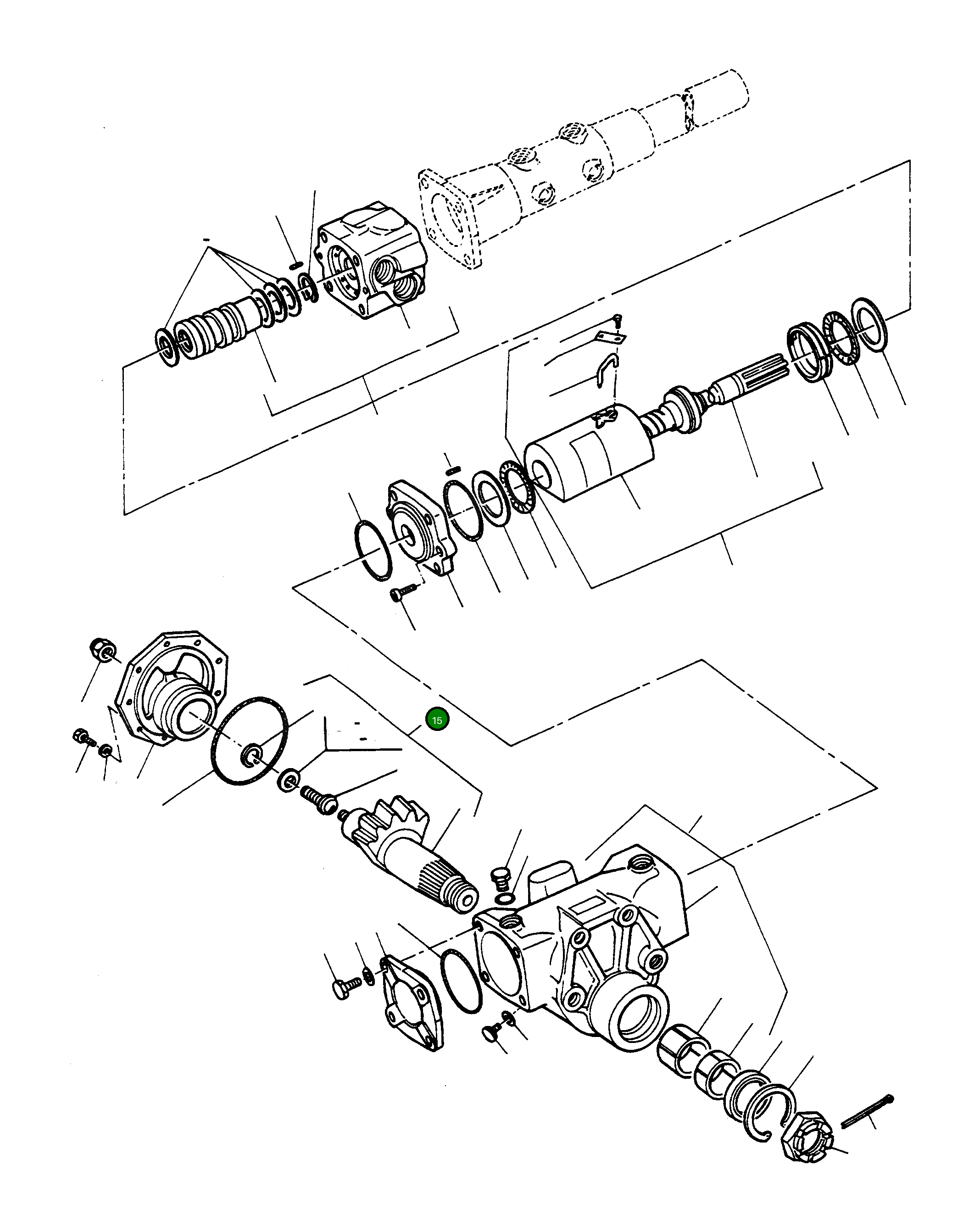 15