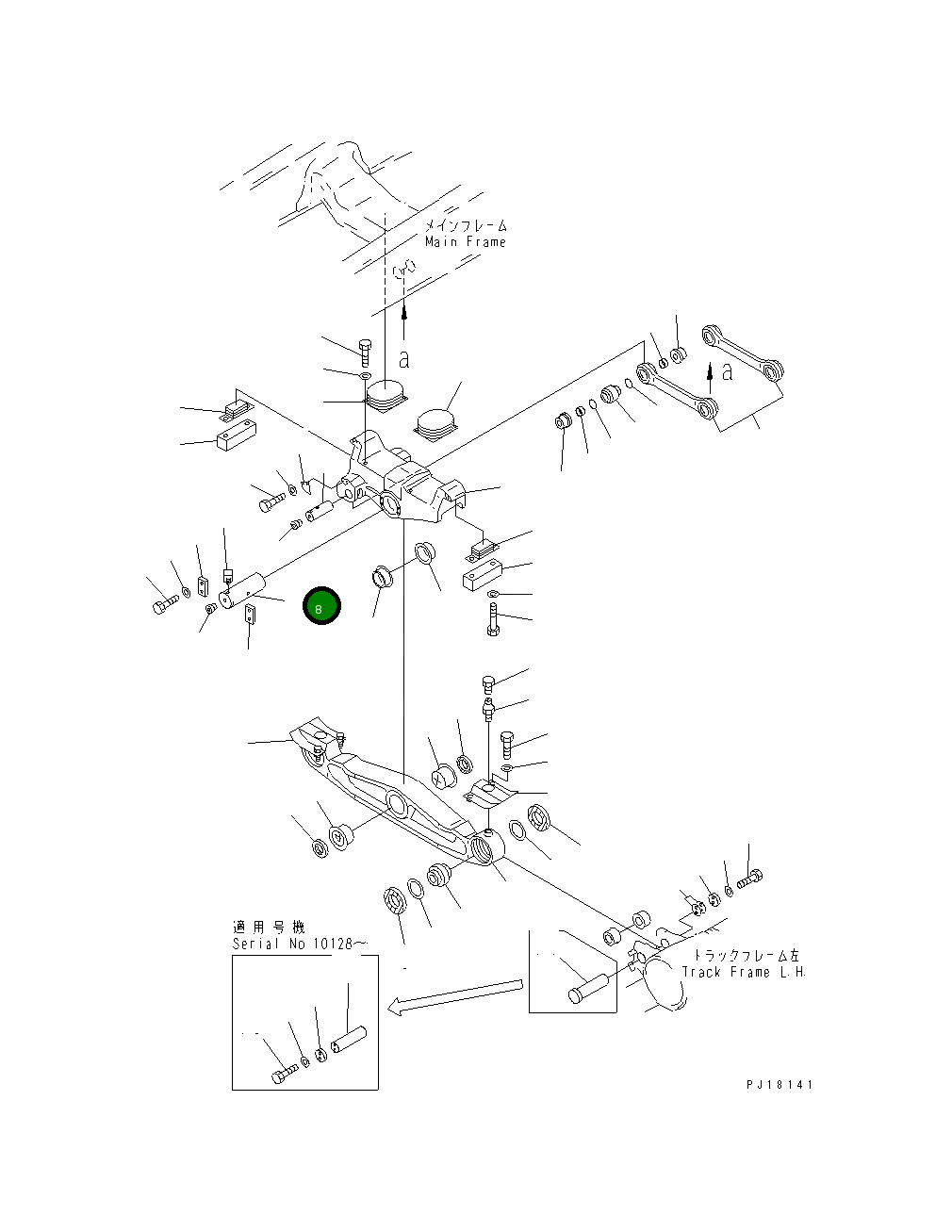 メインフレーム
Main Frame

a

a

8

適用号機
Serial No 10128~

トラックフレーム左
Track Frame L.H.

PJ18141