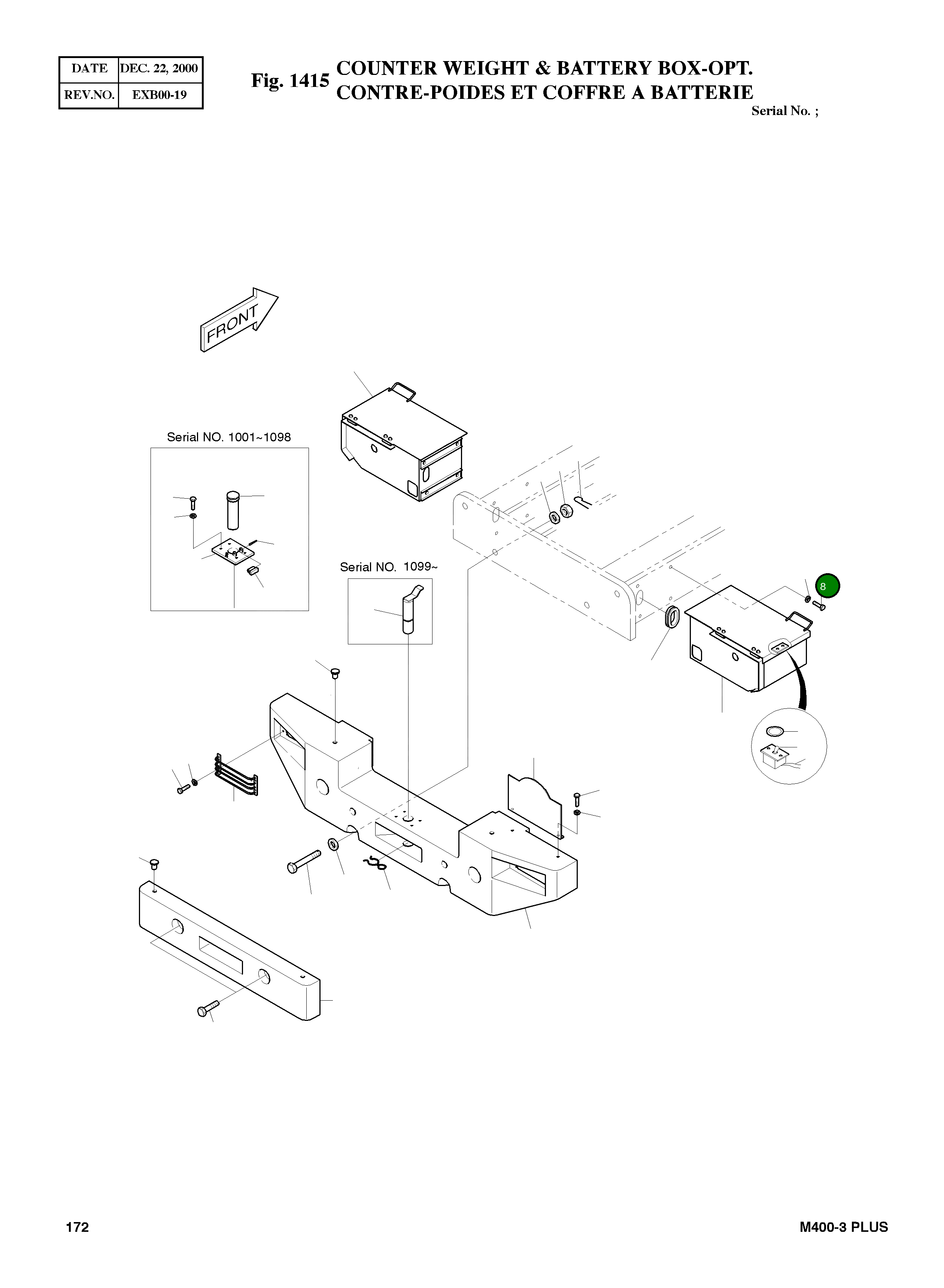 | DATE | DEC. 22, 2000 |
|---|---|
| REV.NO. | EXB00-19 |

Fig. 1415 COUNTER WEIGHT & BATTERY BOX-OPT.
CONTRE-POIDES ET COFFRE A BATTERIE

Serial No. ;

FRONT

Serial NO. 1001~1098

Serial NO. 1099~

8

172

M400-3 PLUS