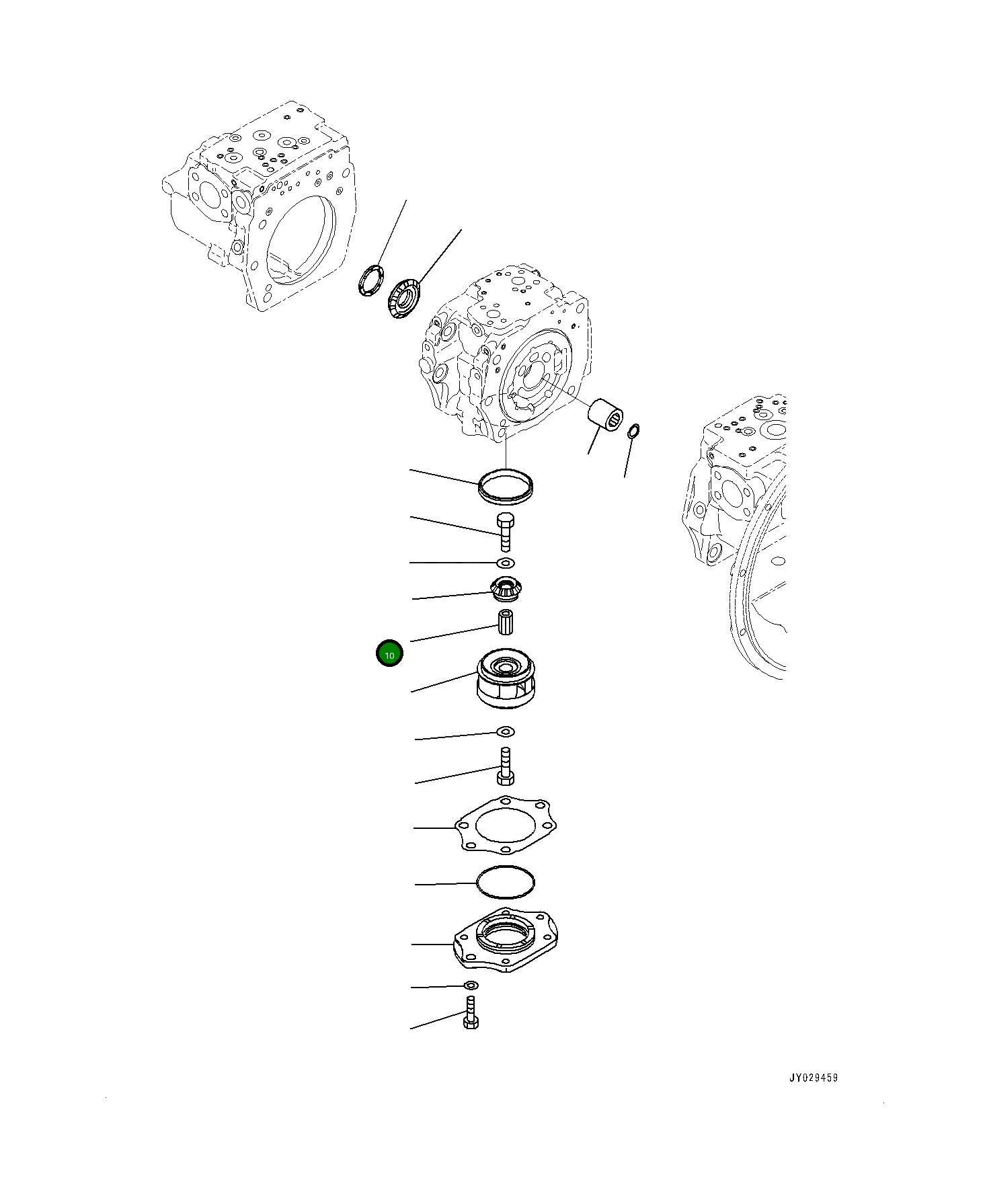 10

JY029459