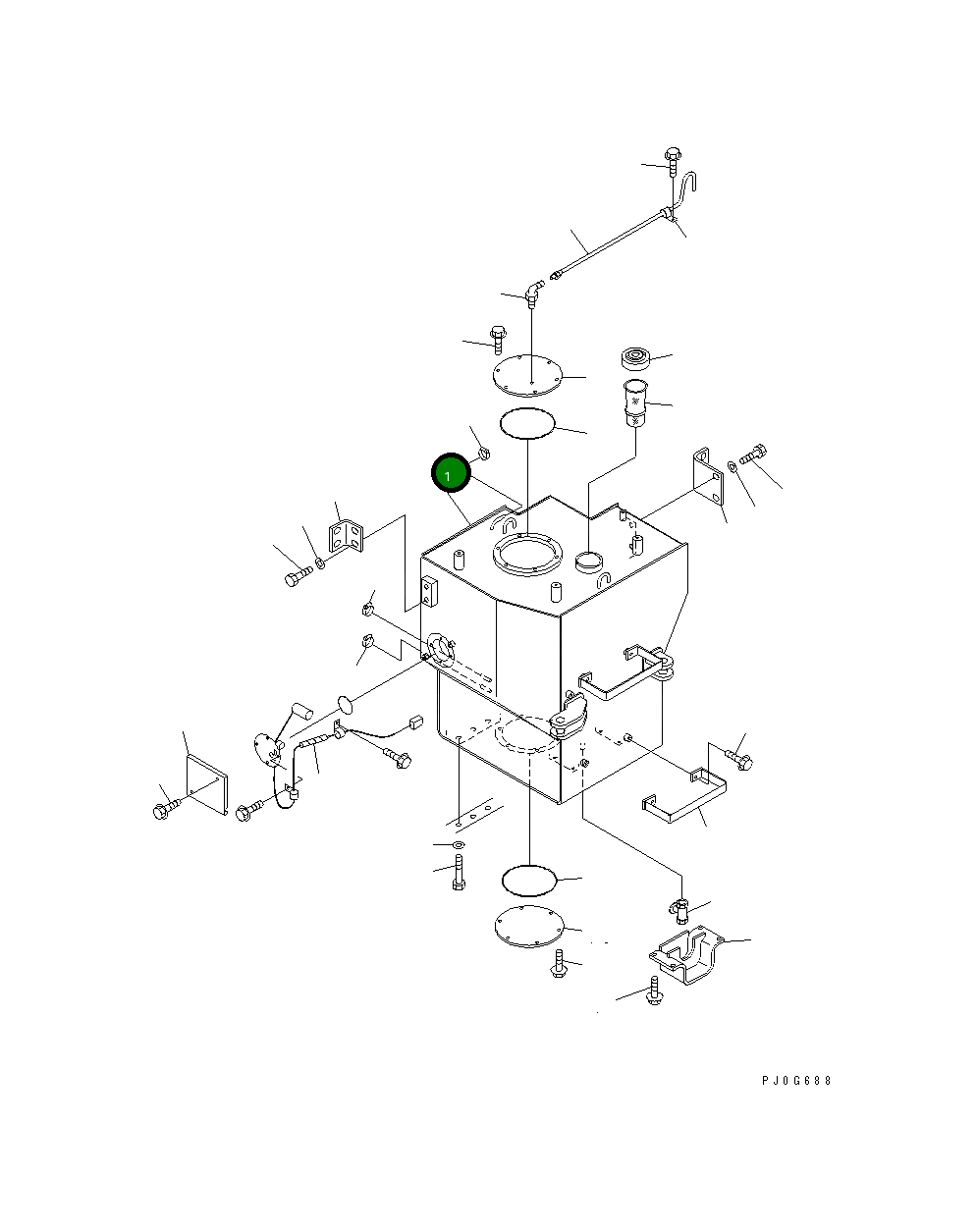 1

PJ0G688