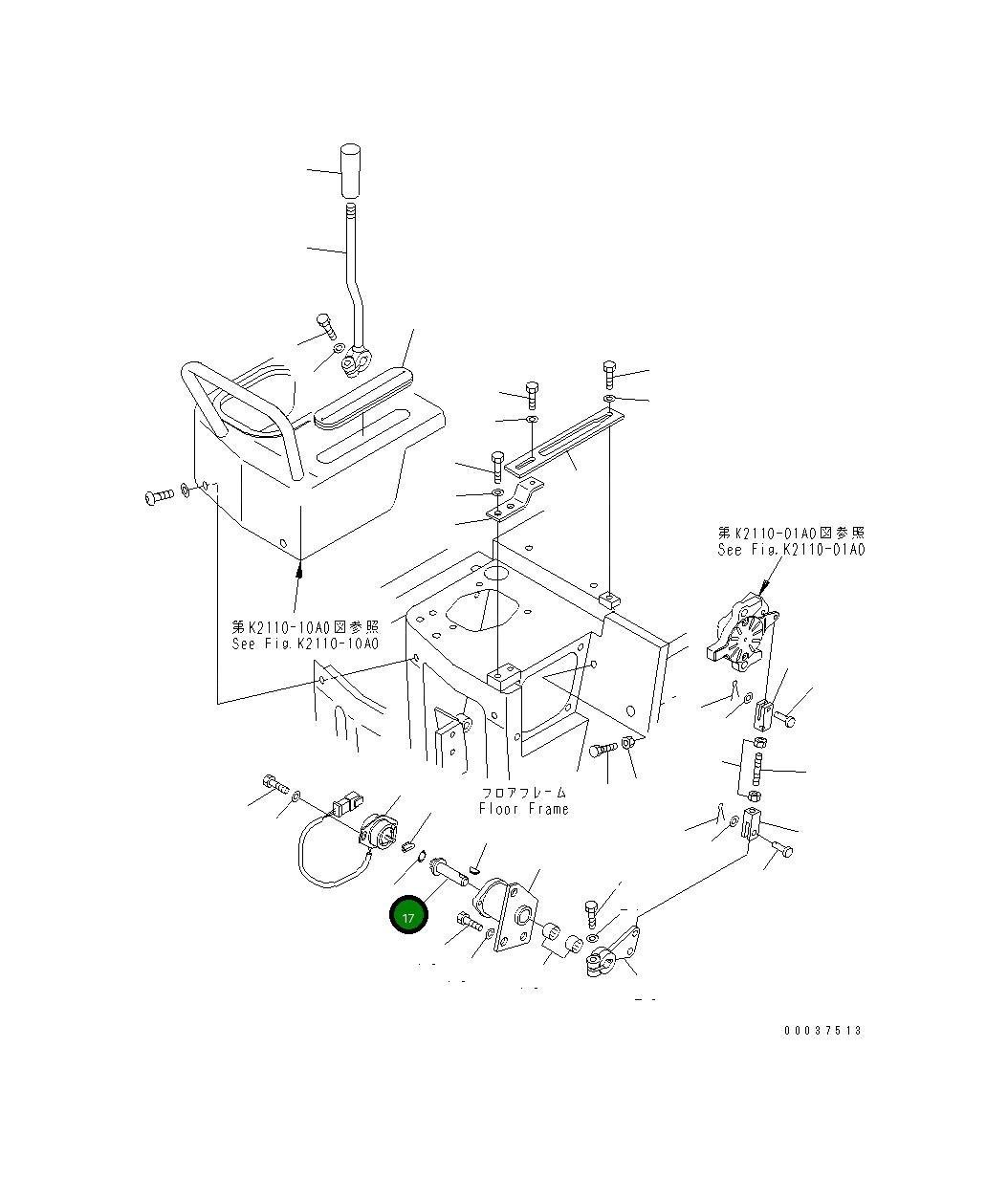 第K2110-01A0図参照
See Fig.K2110-01A0

第K2110-10A0図参照
See Fig.K2110-10A0

フロアフレーム
Floor Frame

17

00037513