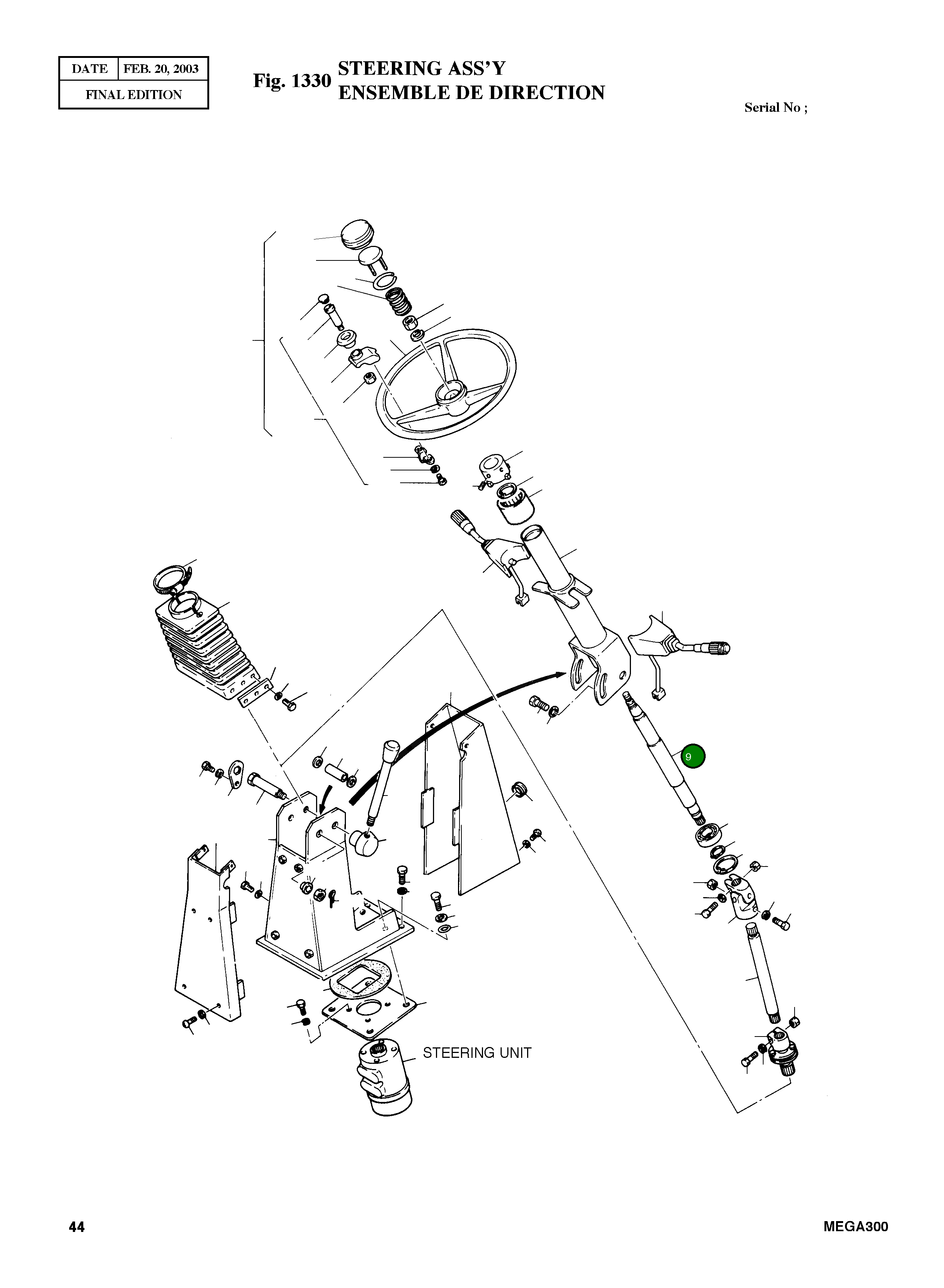 | DATE | FEB. 20, 2003 |
|---|---|
| FINAL EDITION | |

Fig. 1330 STEERING ASS'Y
ENSEMBLE DE DIRECTION

Serial No ;

9

STEERING UNIT

44

MEGA300