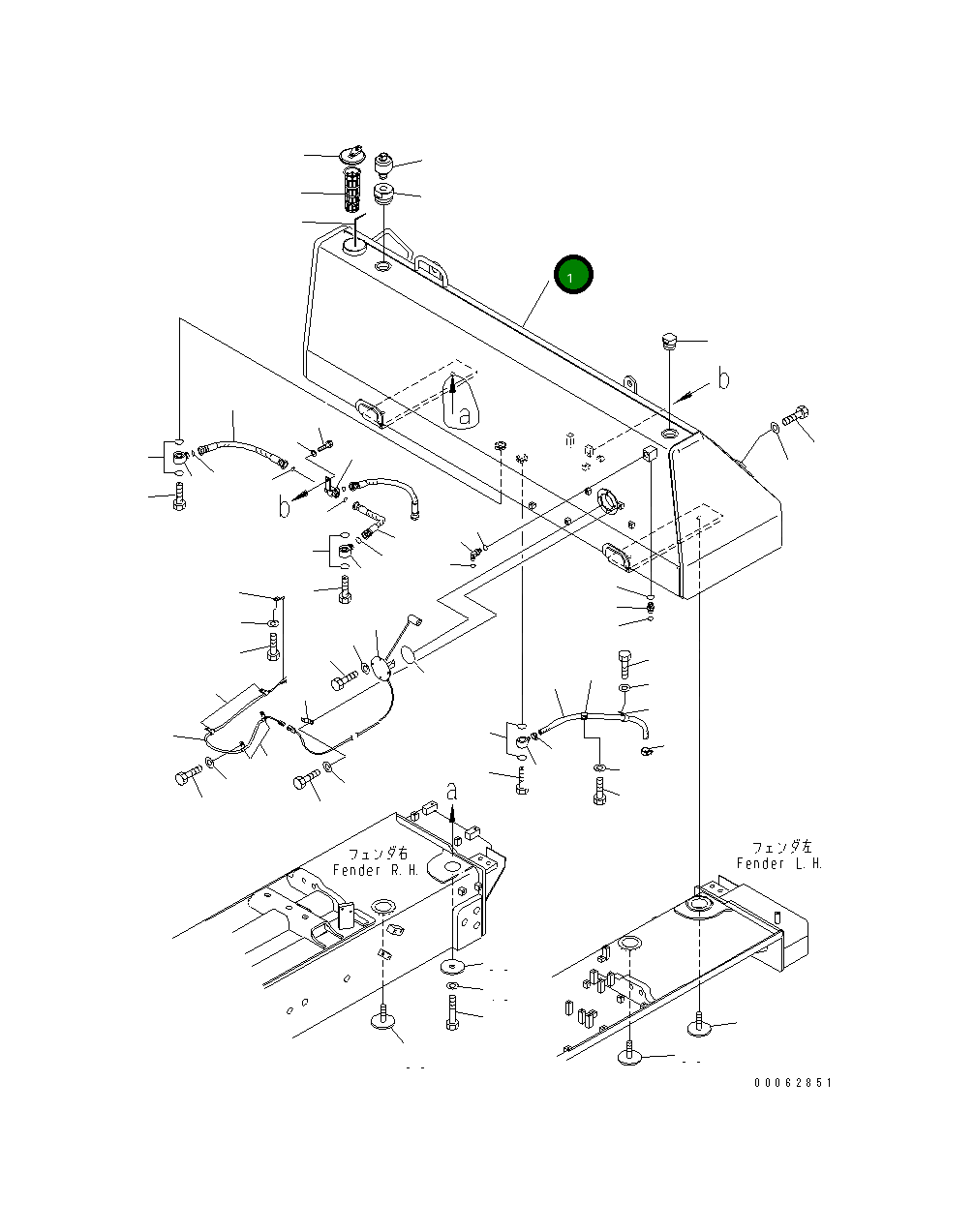 1

b

a

b

a

フェンダ右
Fender R.H.

フェンダ左
Fender L.H.

00062851