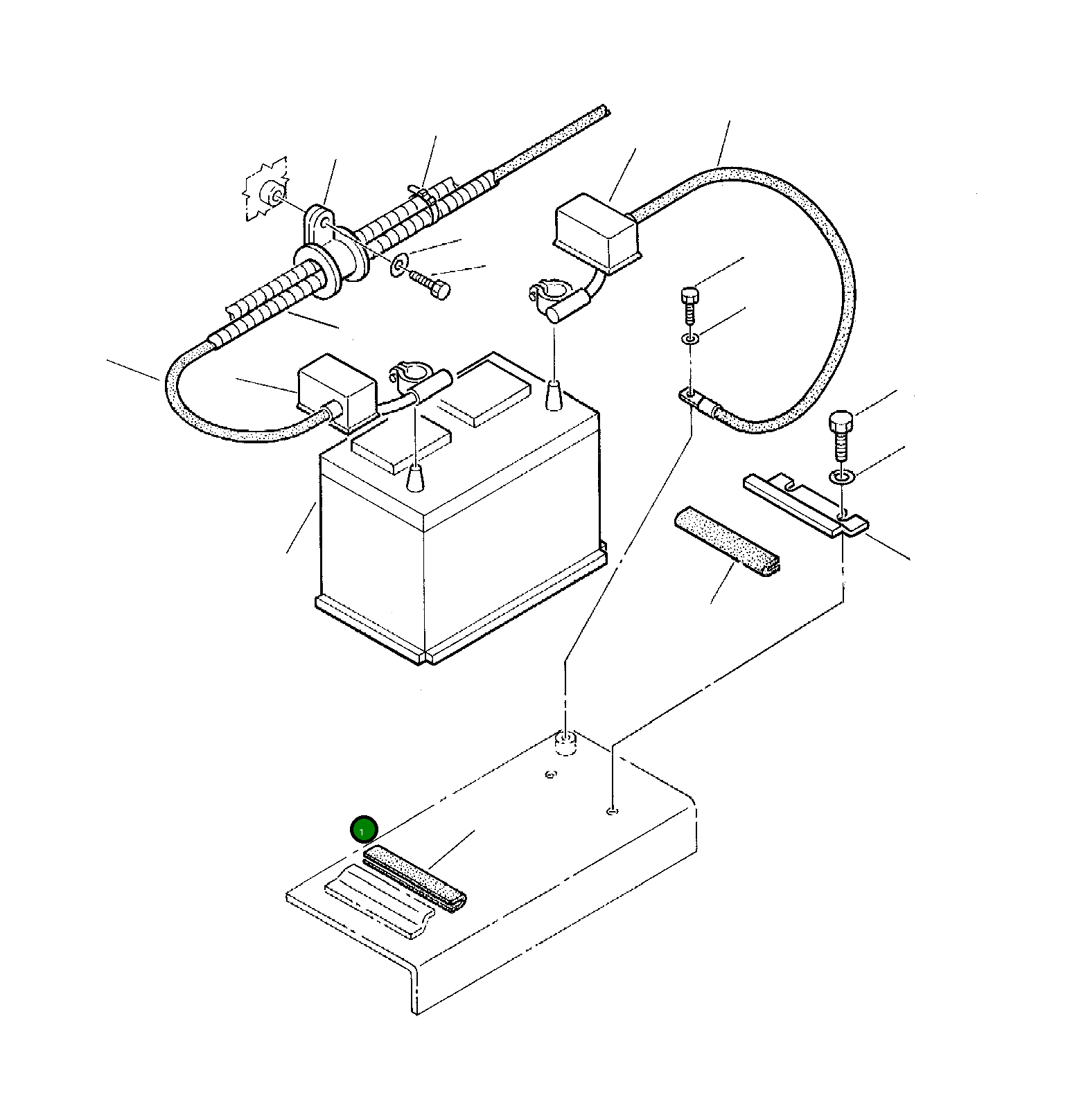 1