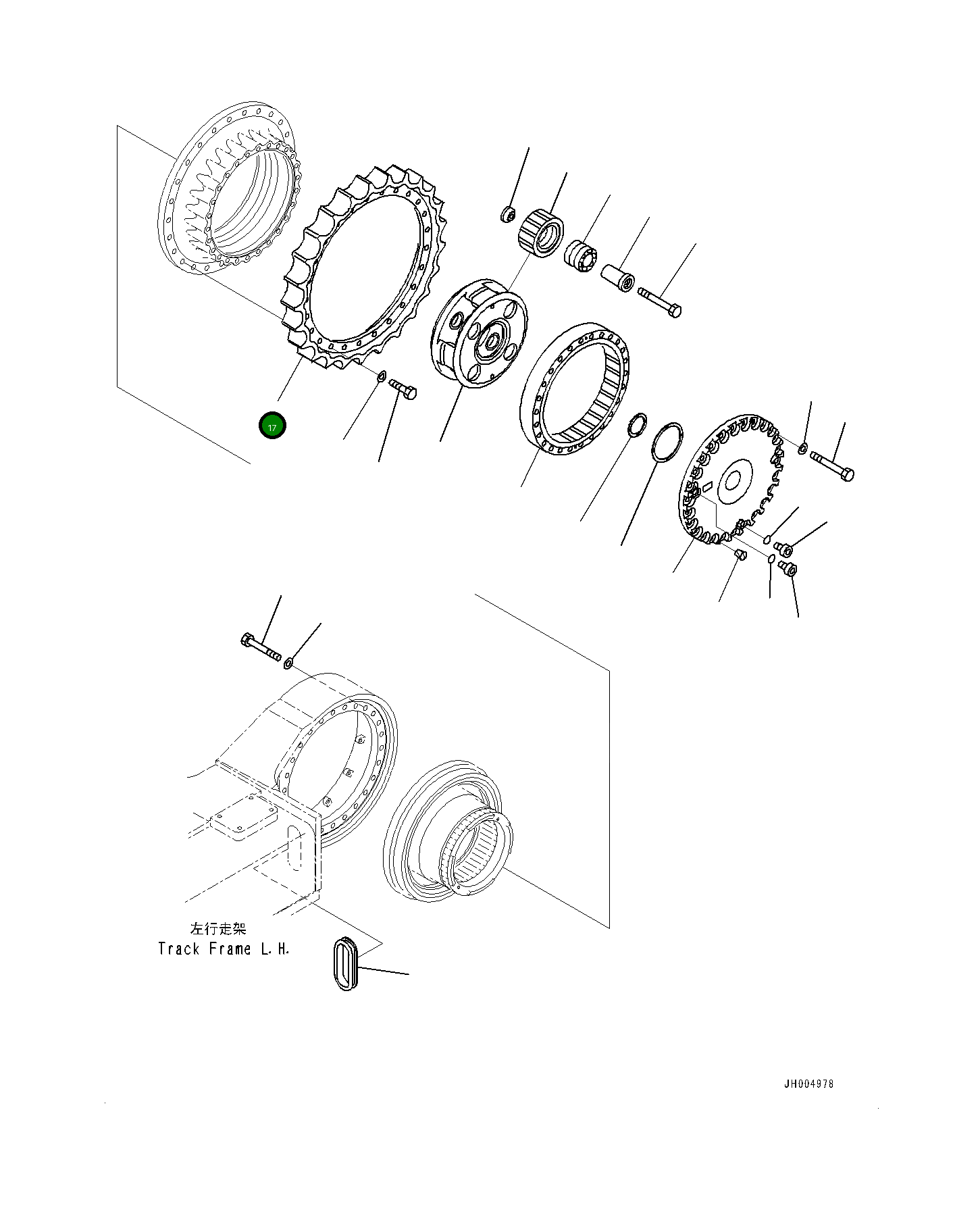 17

左行走架
Track Frame L.H.

JH004978