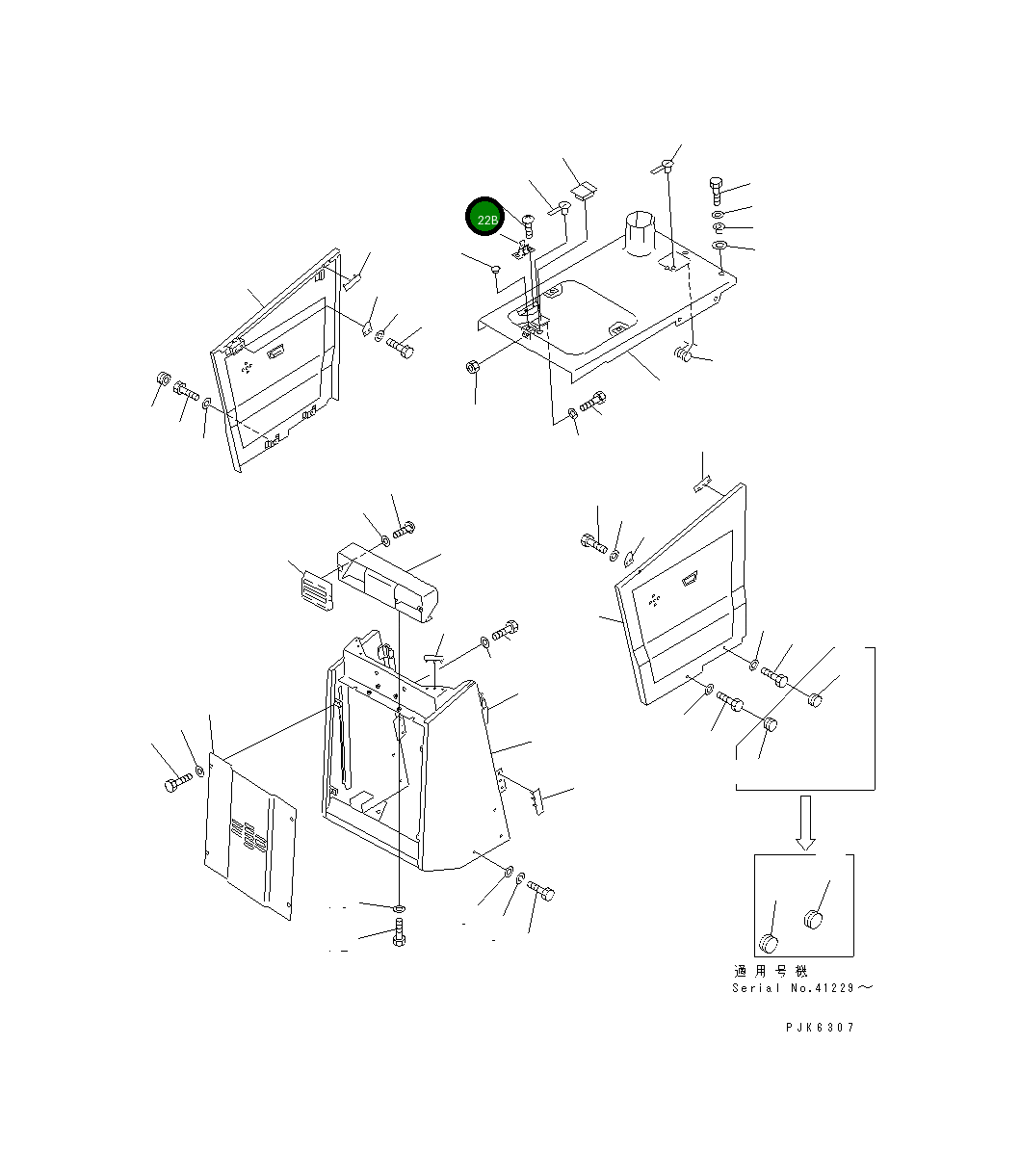 22B

適用号機
Serial No.41229～

PJK6307