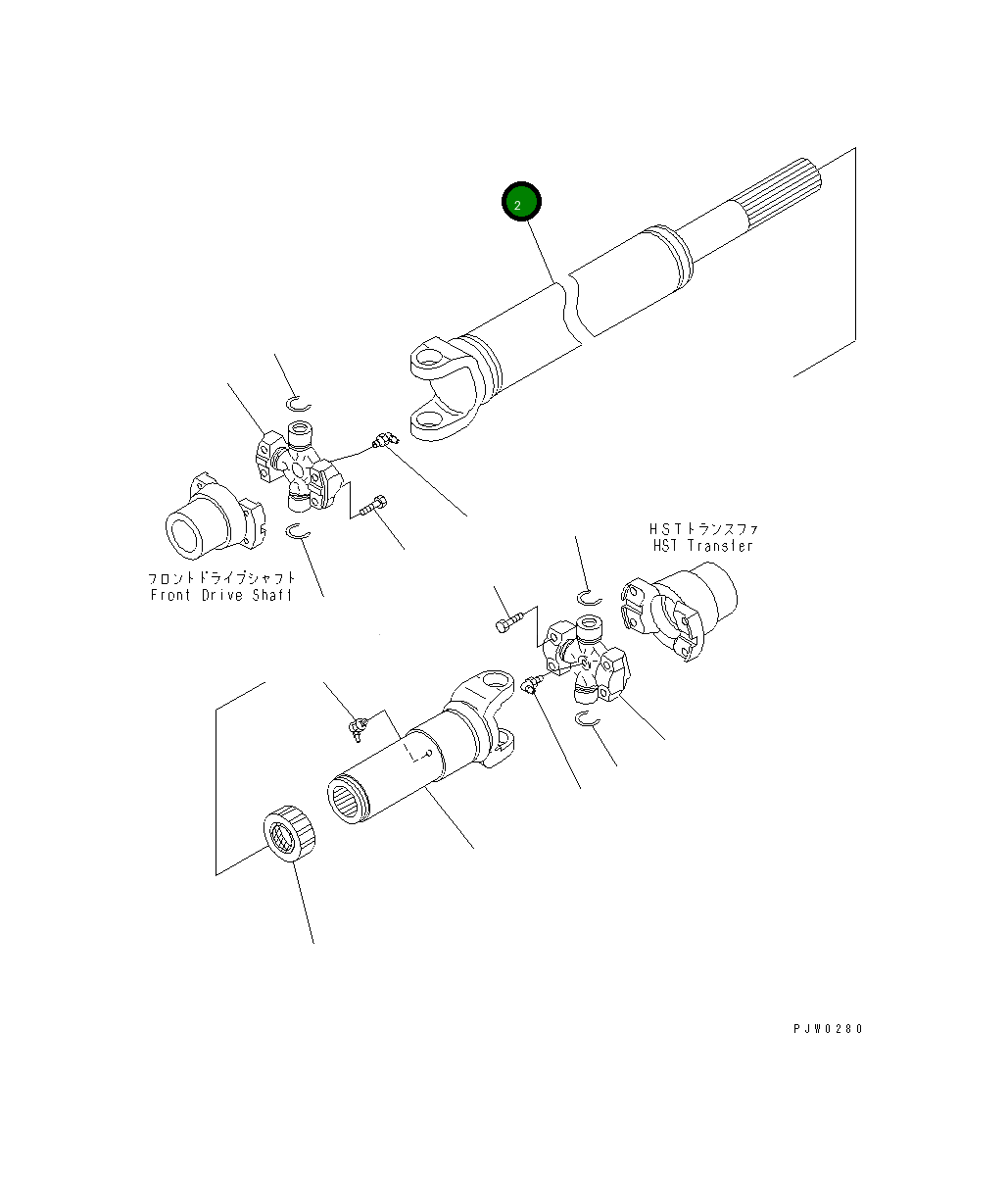 2

HSTトランスファ
HST Transfer

フロントドライブシャフト
Front Drive Shaft

PJW0280