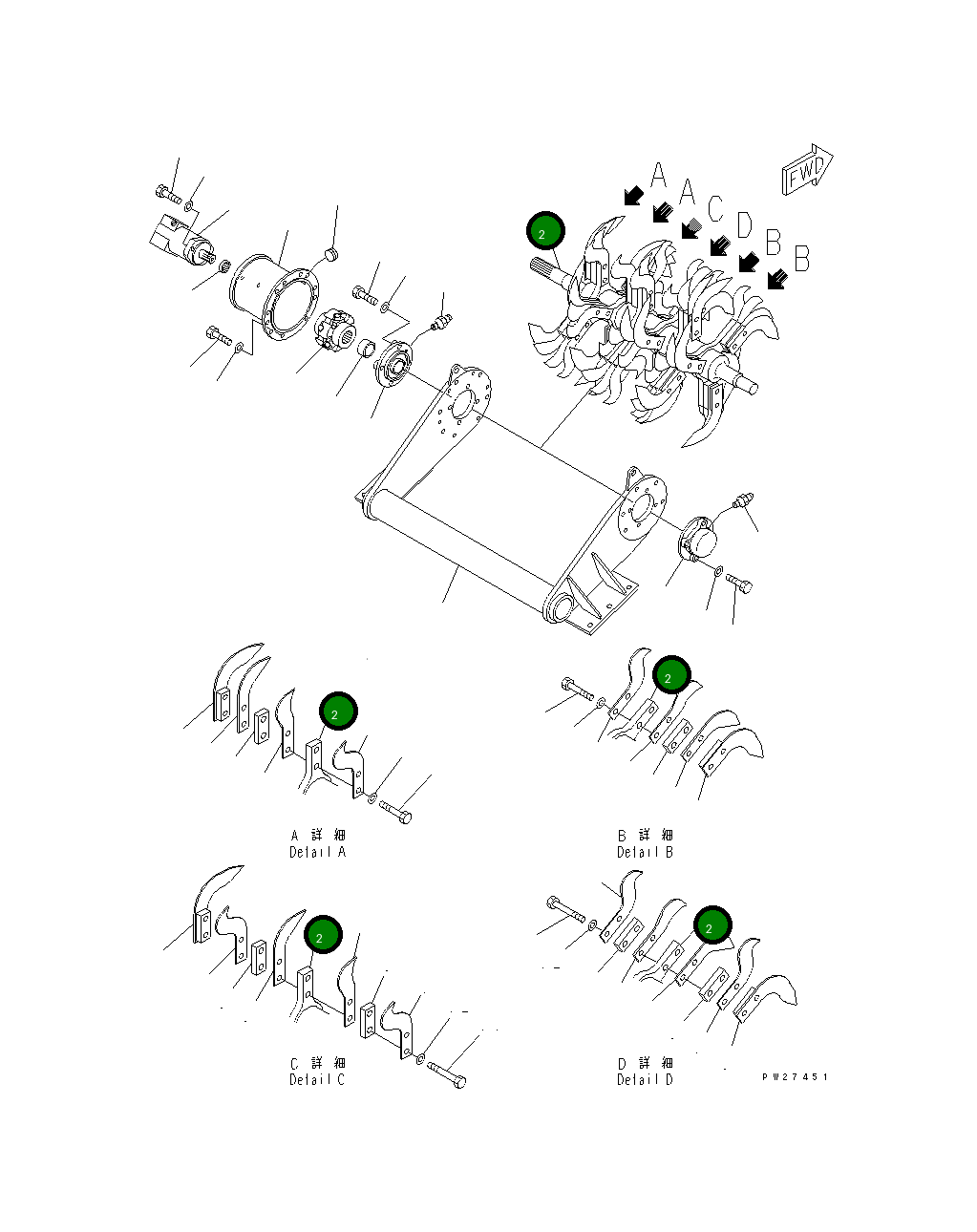 FWD

A A C D B B

2

2

2

A 詳 細
Detail A

B 詳 細
Detail B

2

2

C 詳 細
Detail C

D 詳 細
Detail D

PW27451