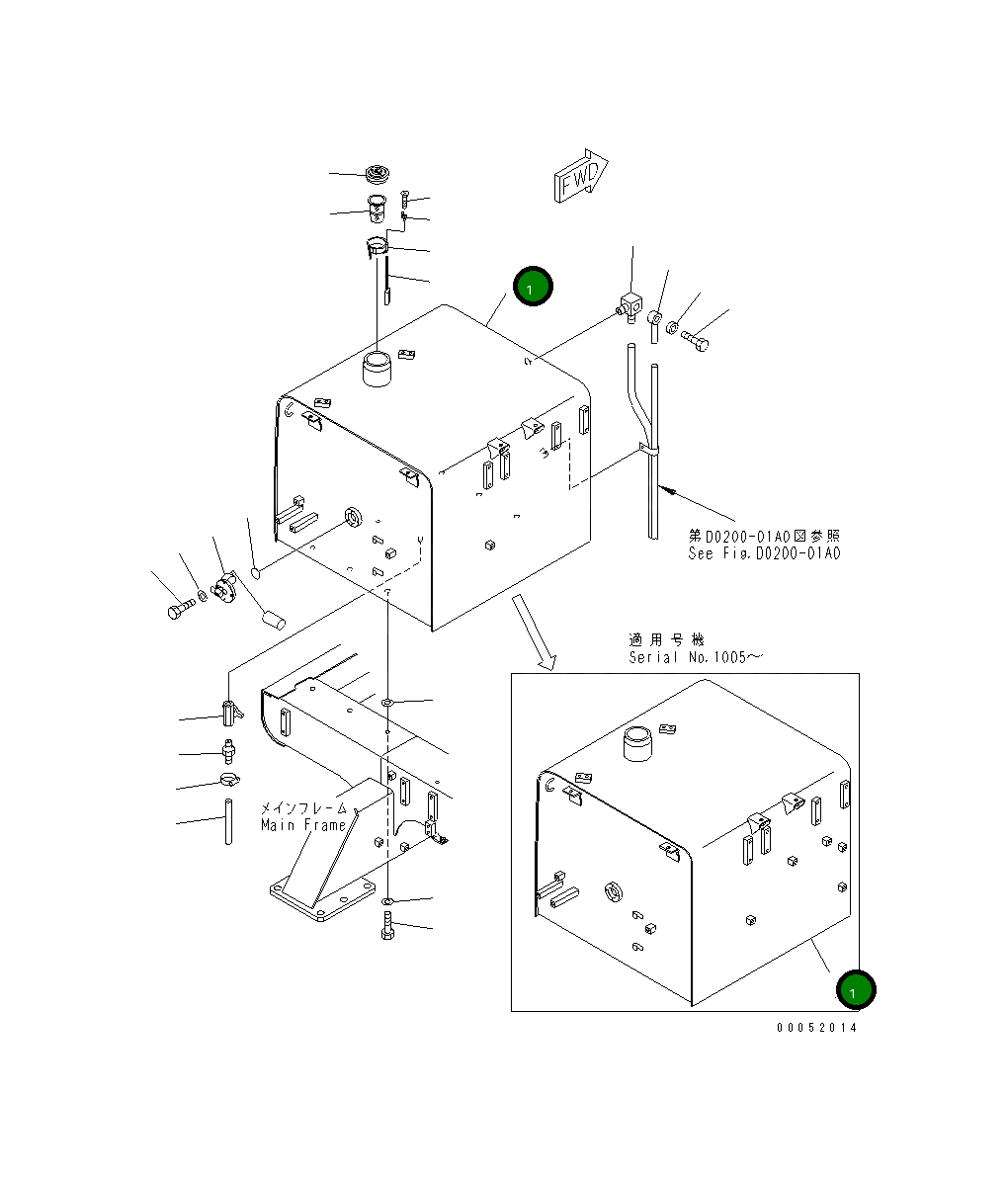 FWD

1

第D0200-01A0図参照
See Fig.D0200-01A0

適用号機
Serial No.1005～

メインフレーム
Main Frame

1

00052014