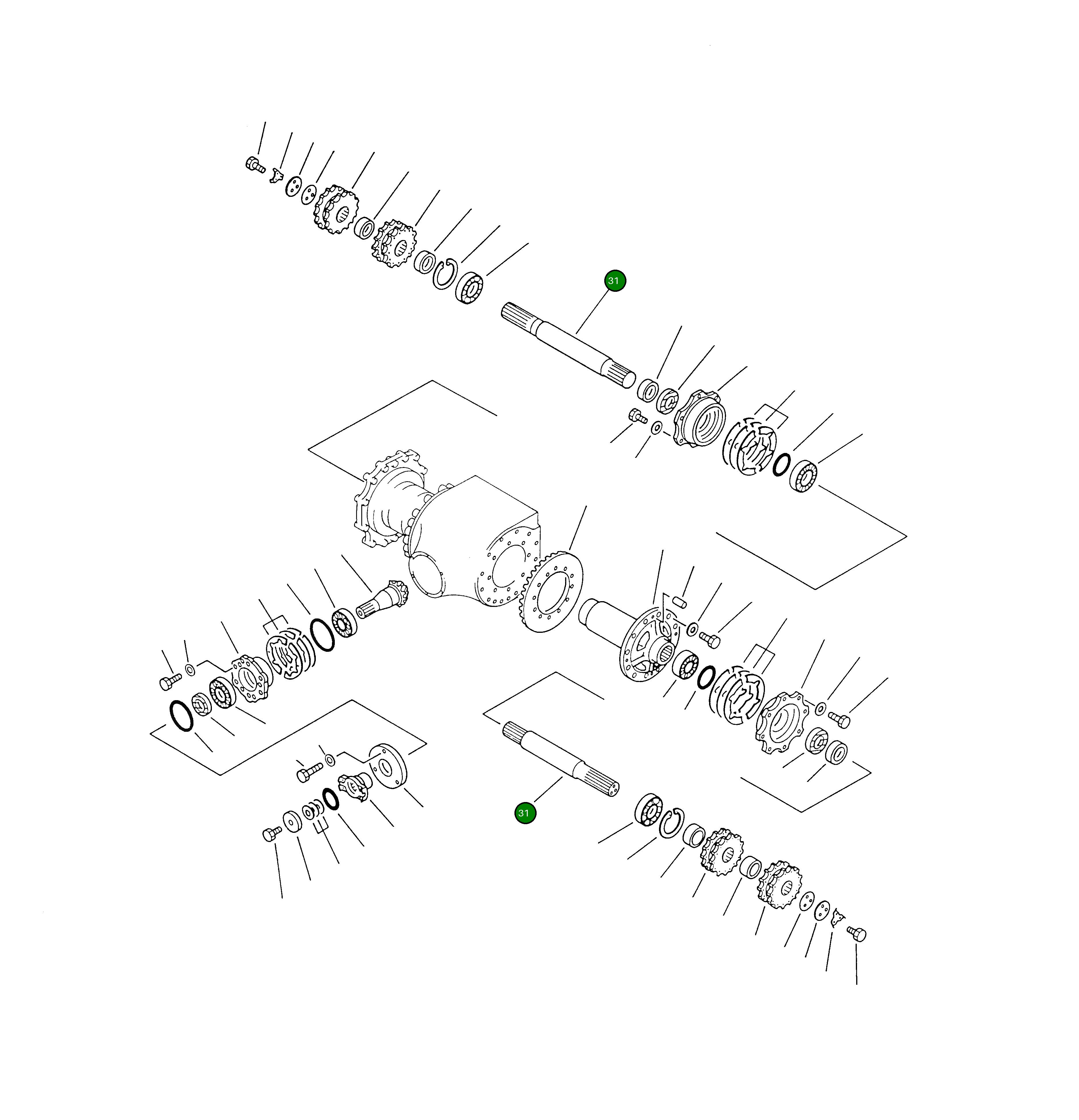 31

31