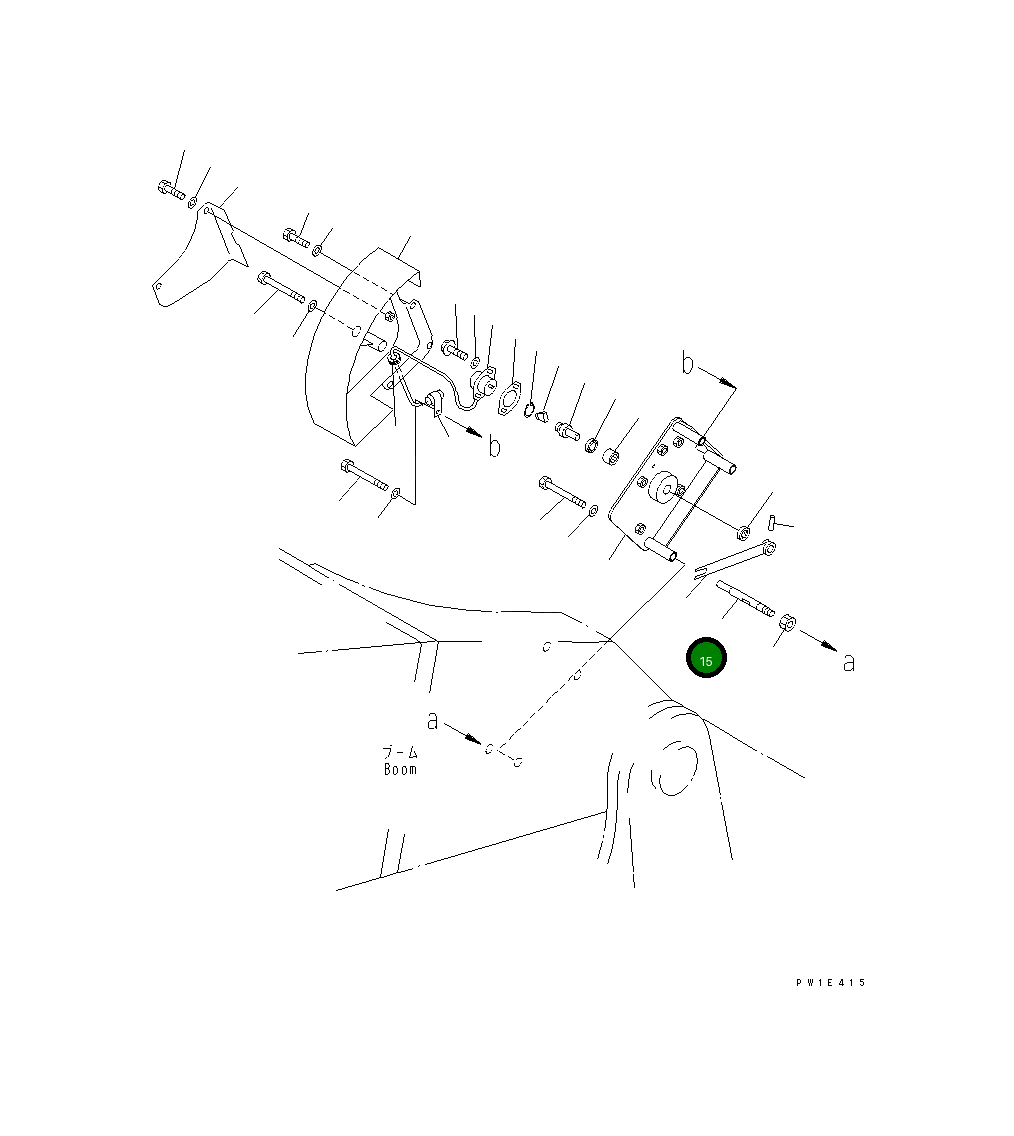 b

b

15

a

a

ブーム
Boom

PW1E415