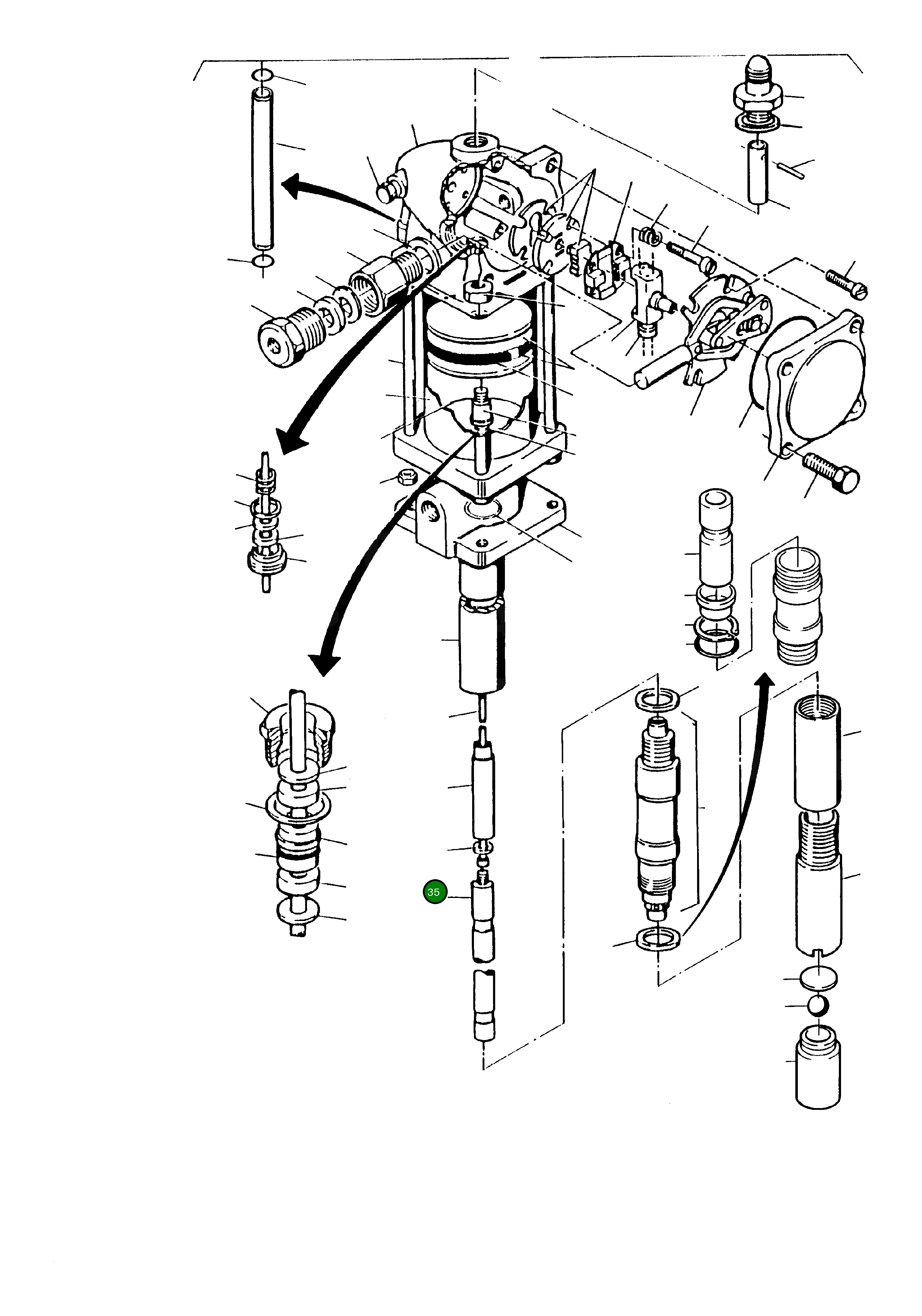 35