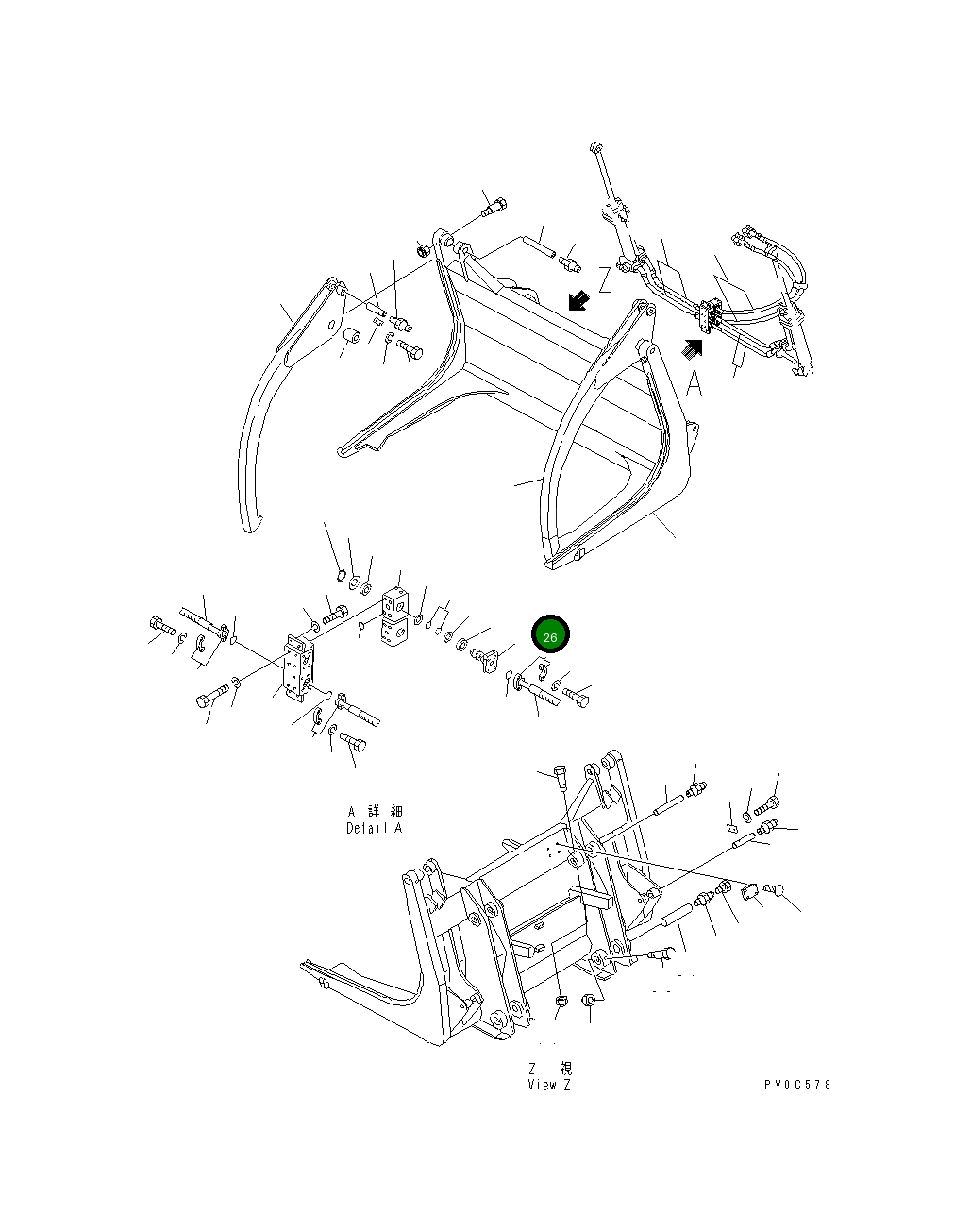 Z

A

26

A 詳 細
Detail A

Z 視
View Z

PV0C578