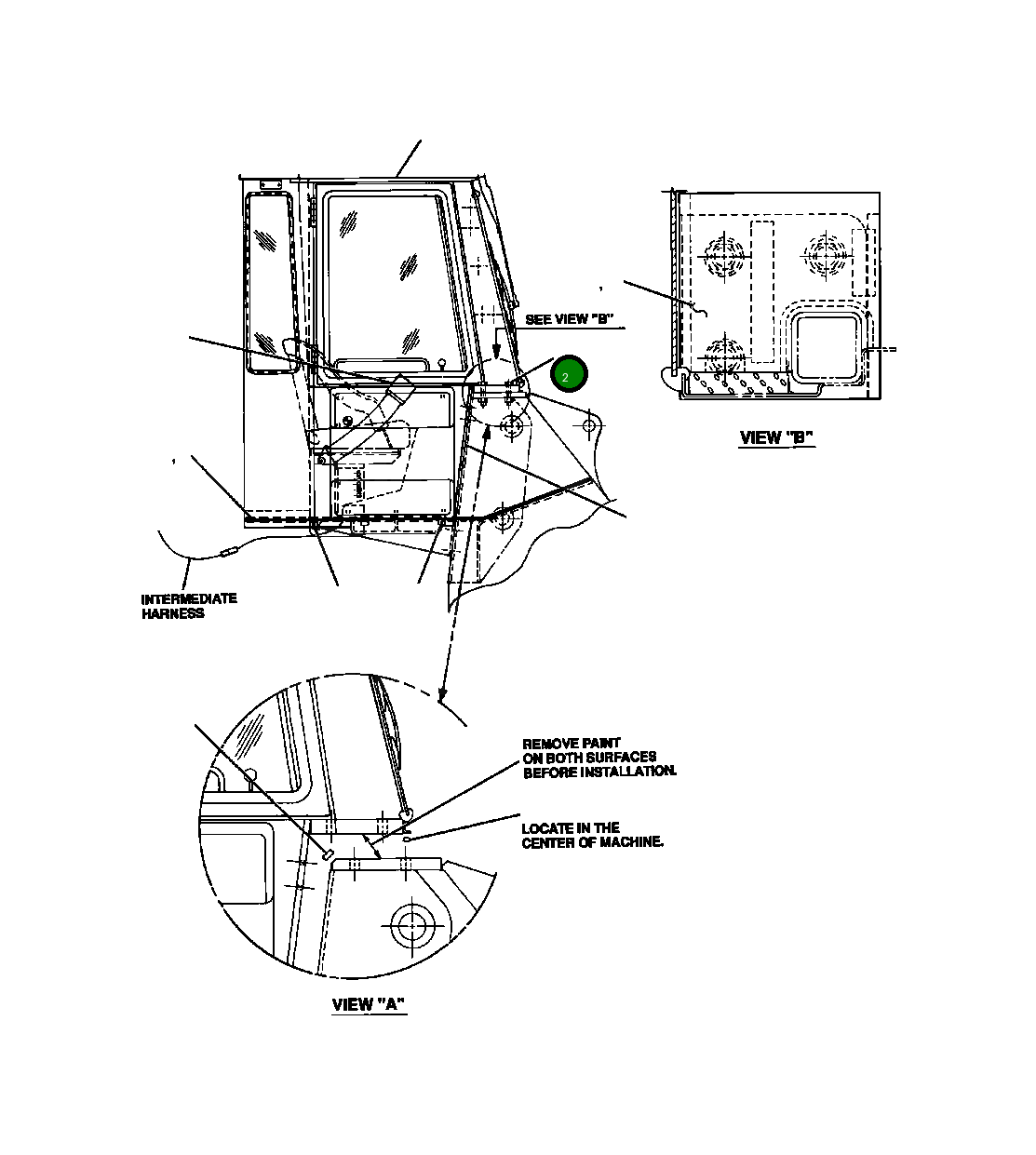 SEE VIEW "B"

2

VIEW "B"

INTERMEDIATE HARNESS

REMOVE PAINT ON BOTH SURFACES BEFORE INSTALLATION.

LOCATE IN THE CENTER OF MACHINE.

VIEW "A"