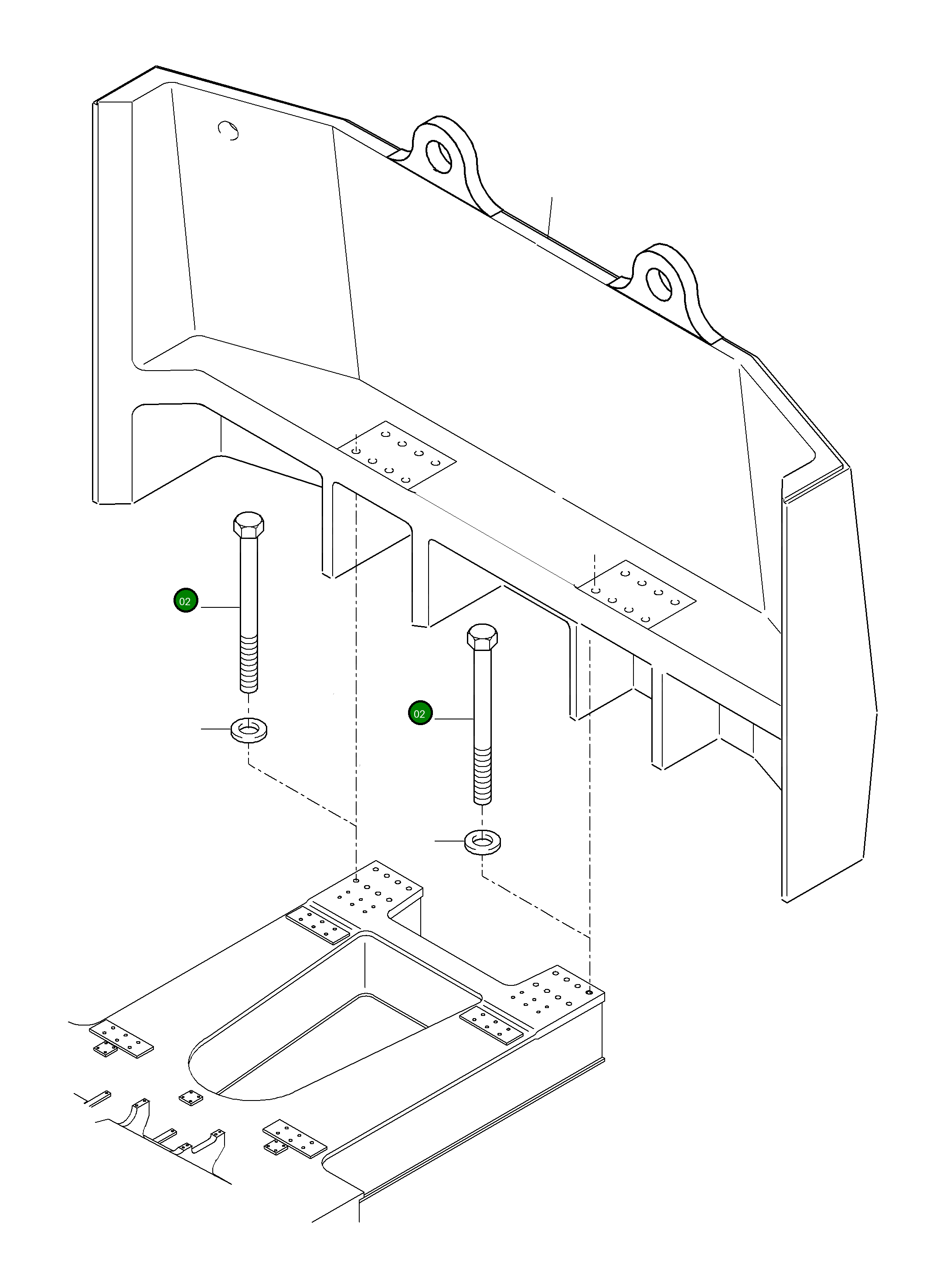 02

02