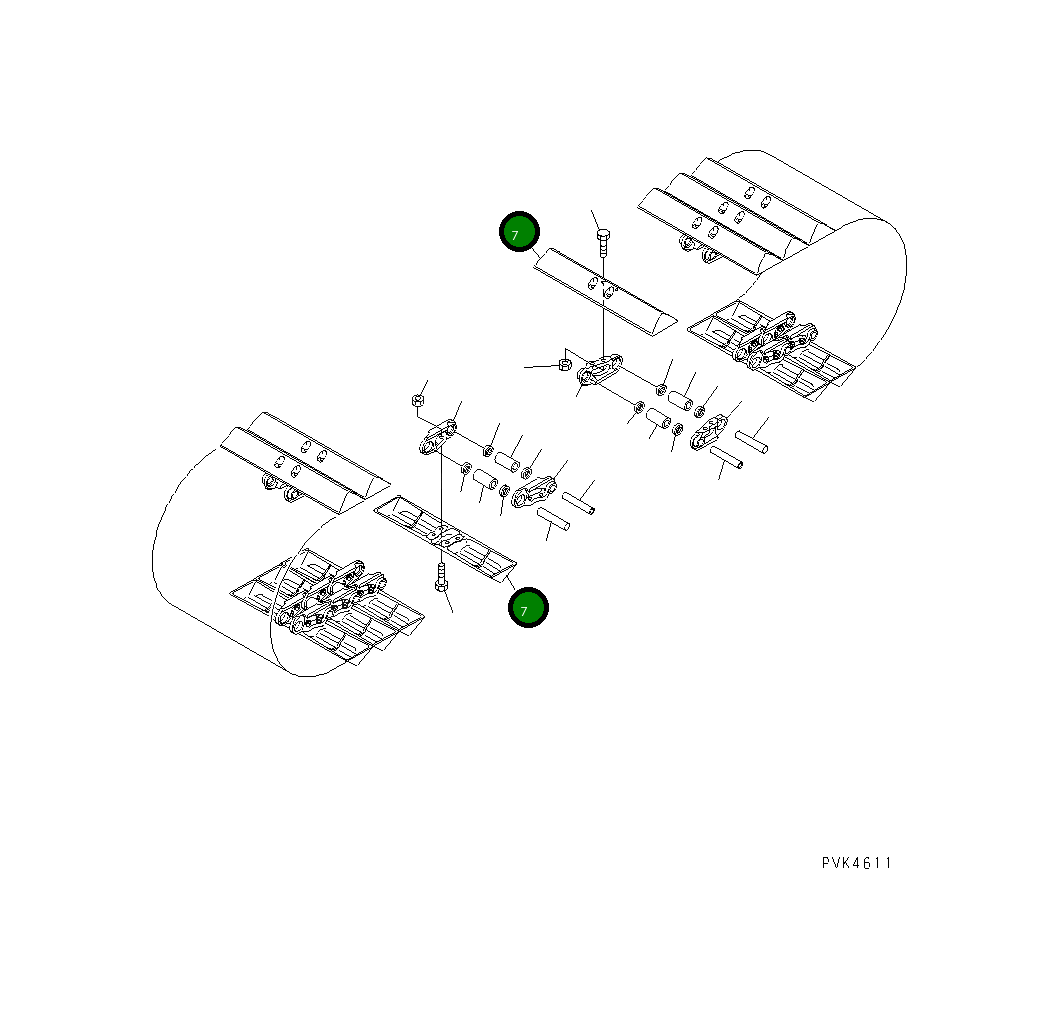 7

7

PVK4611