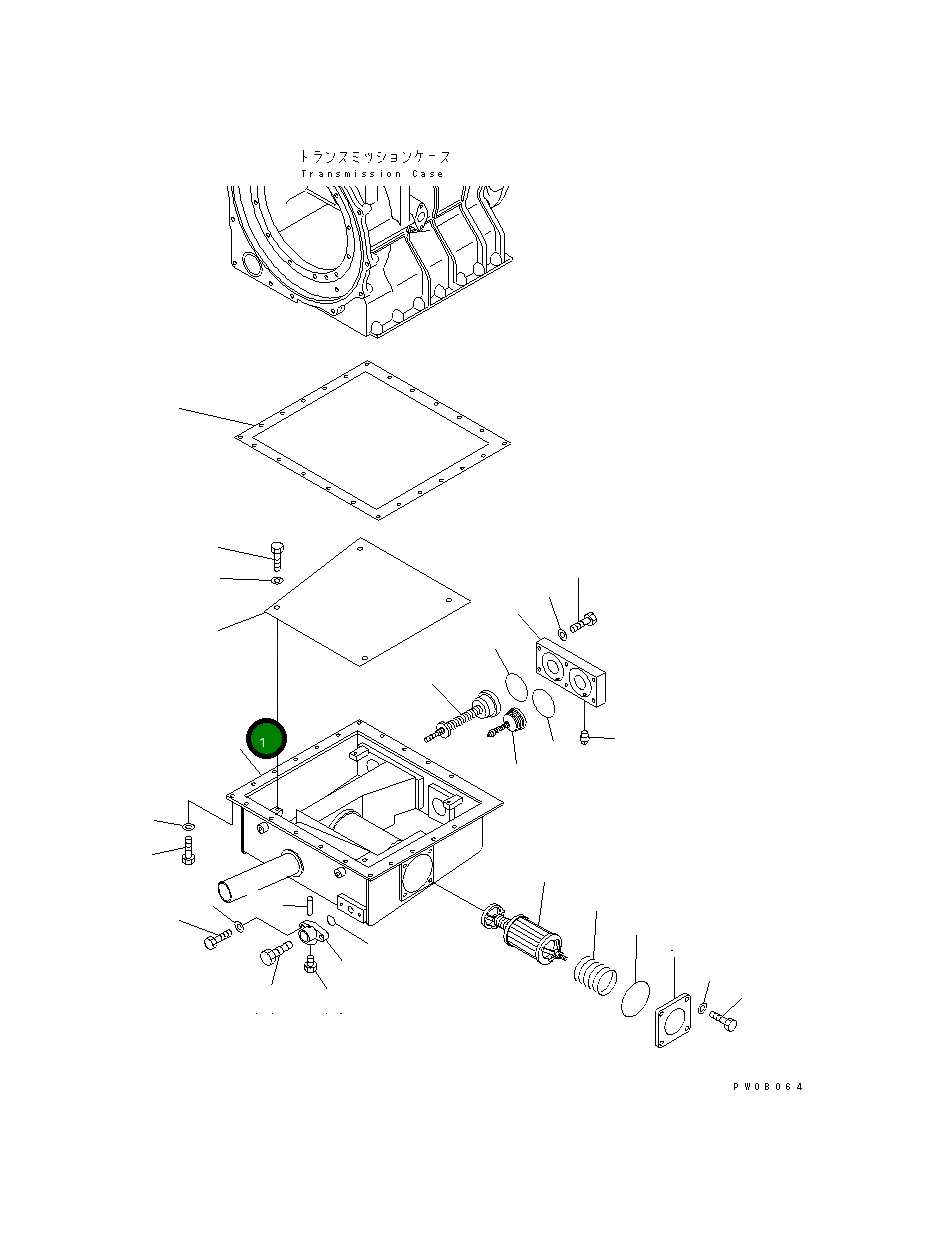 トランスミッションケース
Transmission Case

1

PW0B064