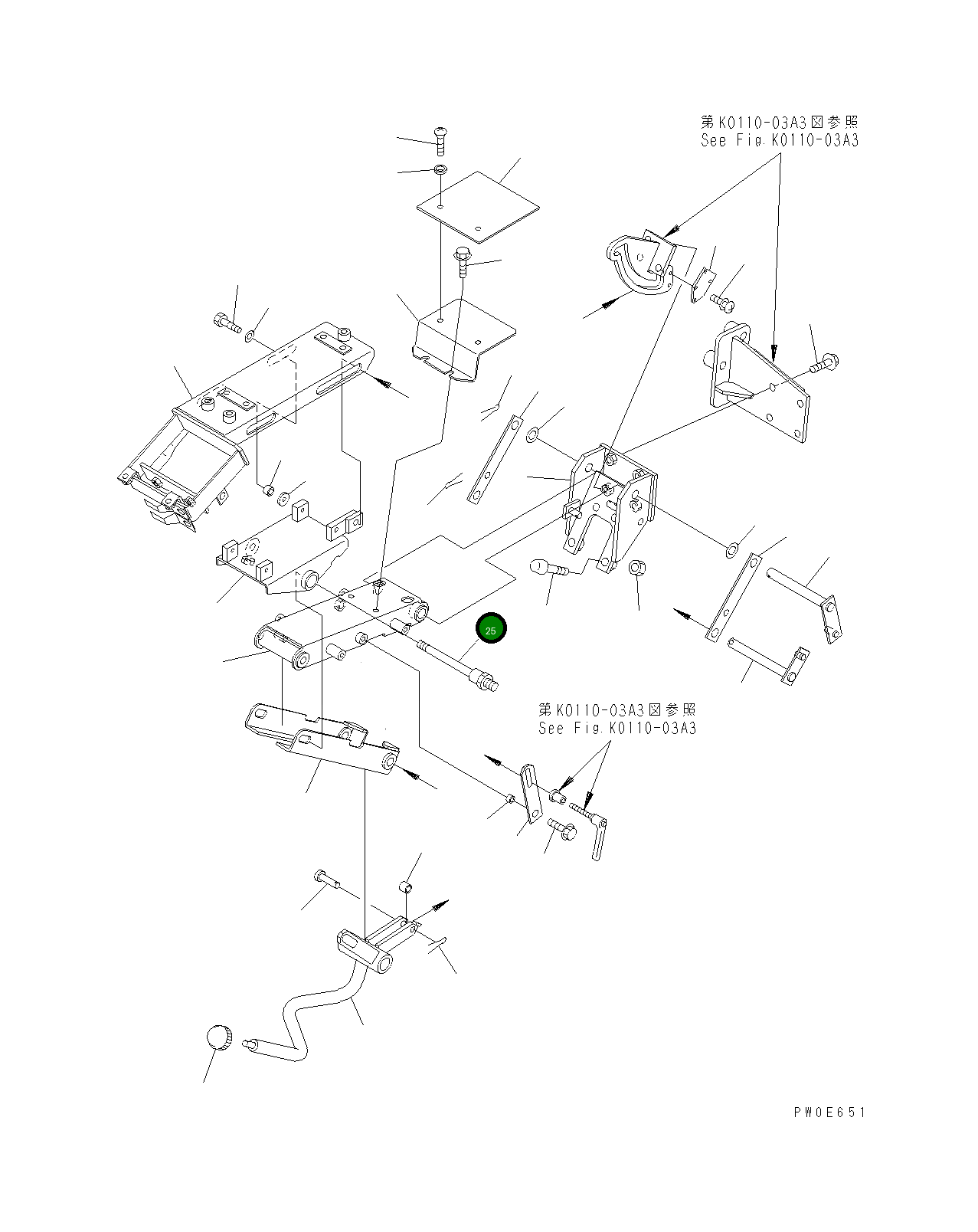 第K0110-03A3図参照
See Fig.K0110-03A3

25

第K0110-03A3図参照
See Fig.K0110-03A3

PW0E651