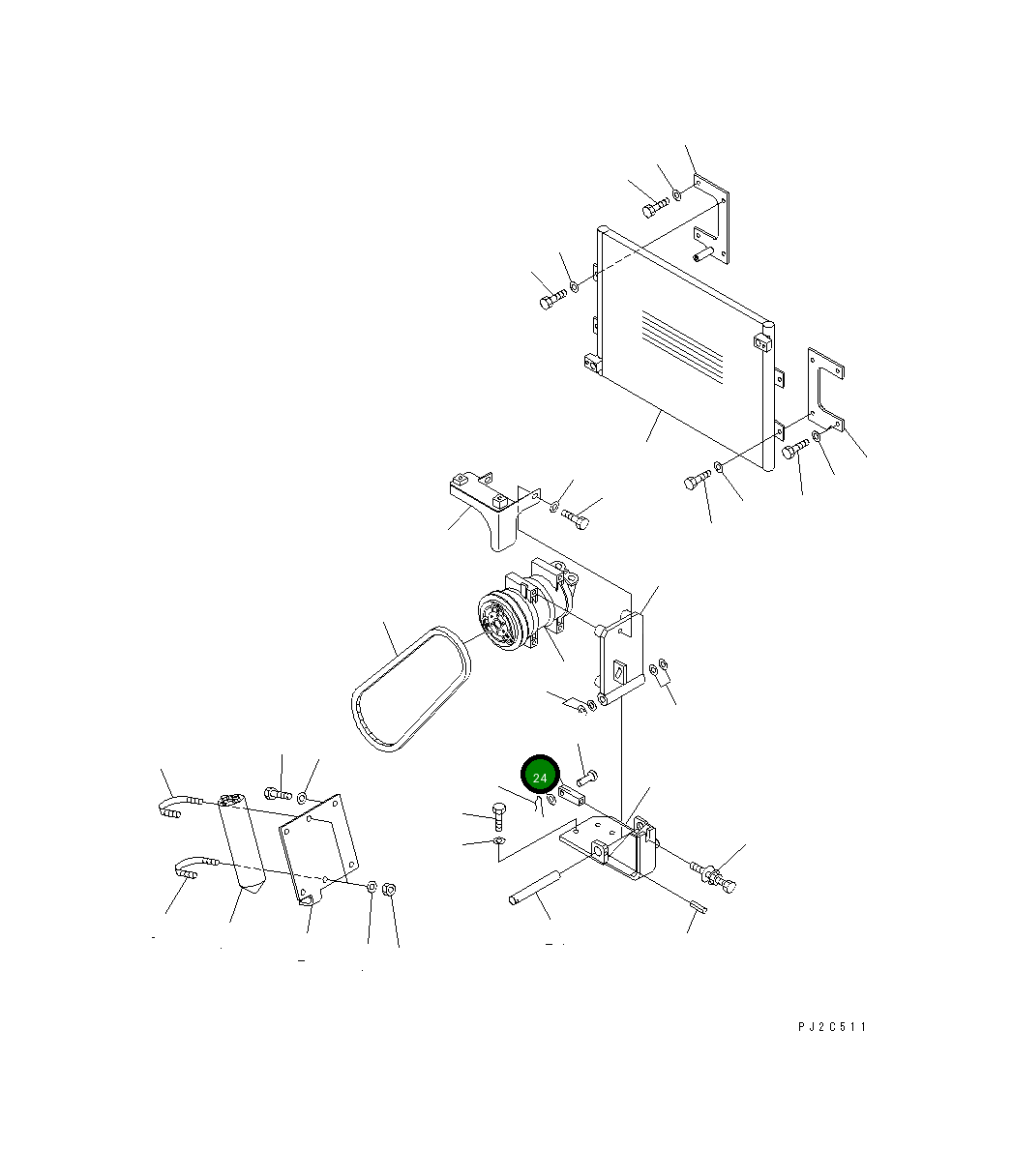 24

PJ2C511