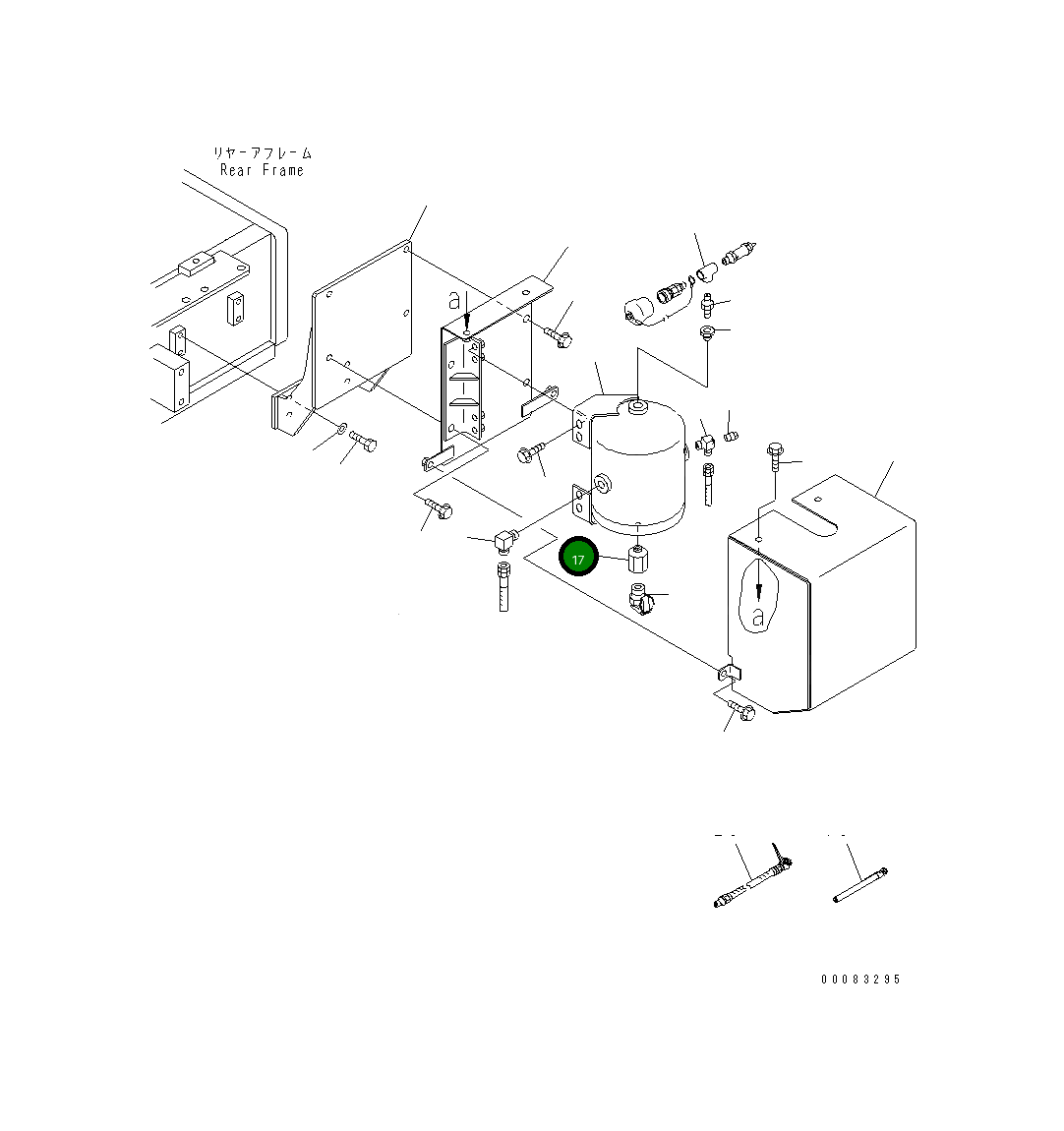 リヤーアフレーム
Rear Frame

a

17

a

00083295