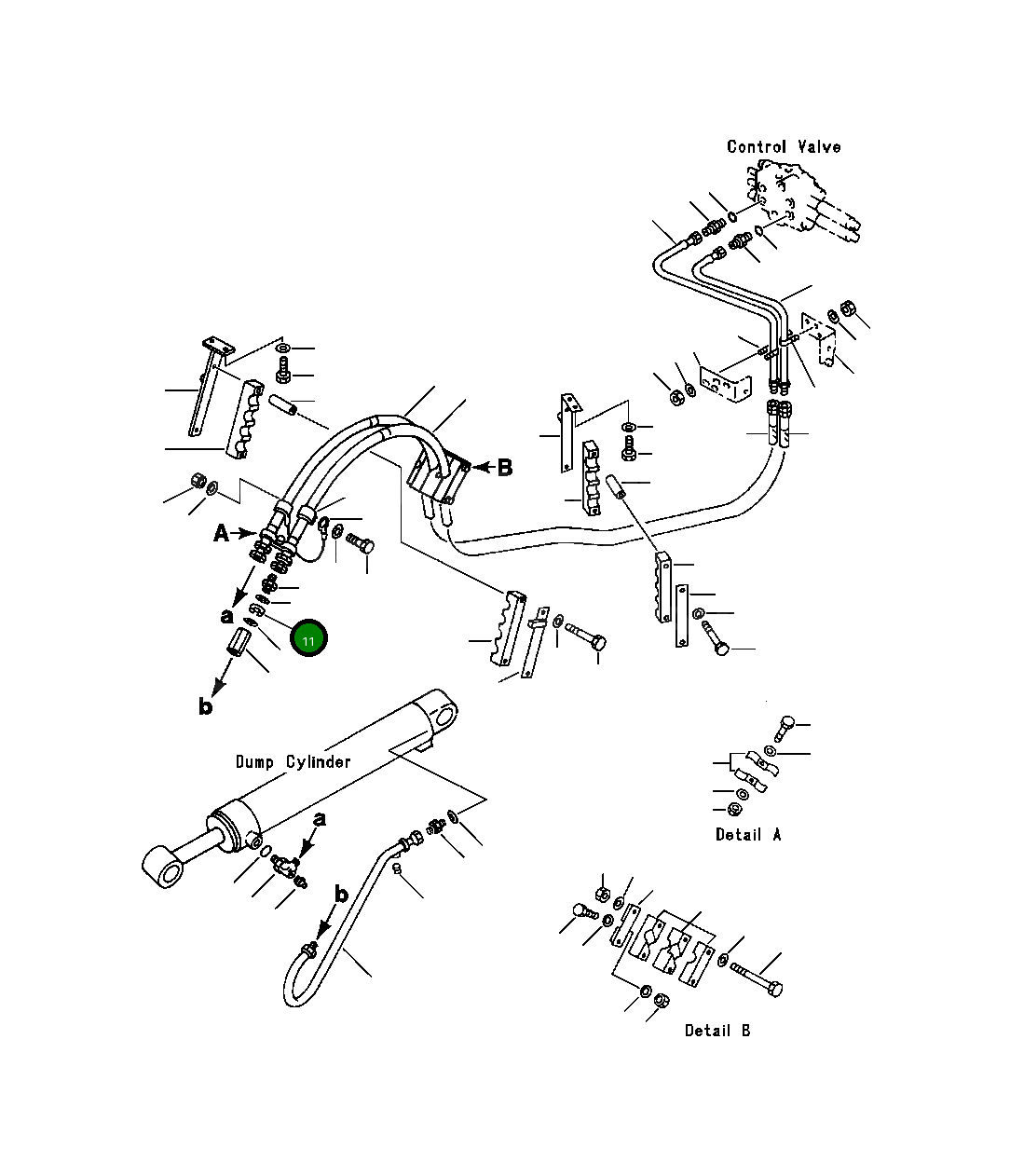 Control Valve

B

A

a

11

b

Dump Cylinder

a

b

Detail A

Detail B