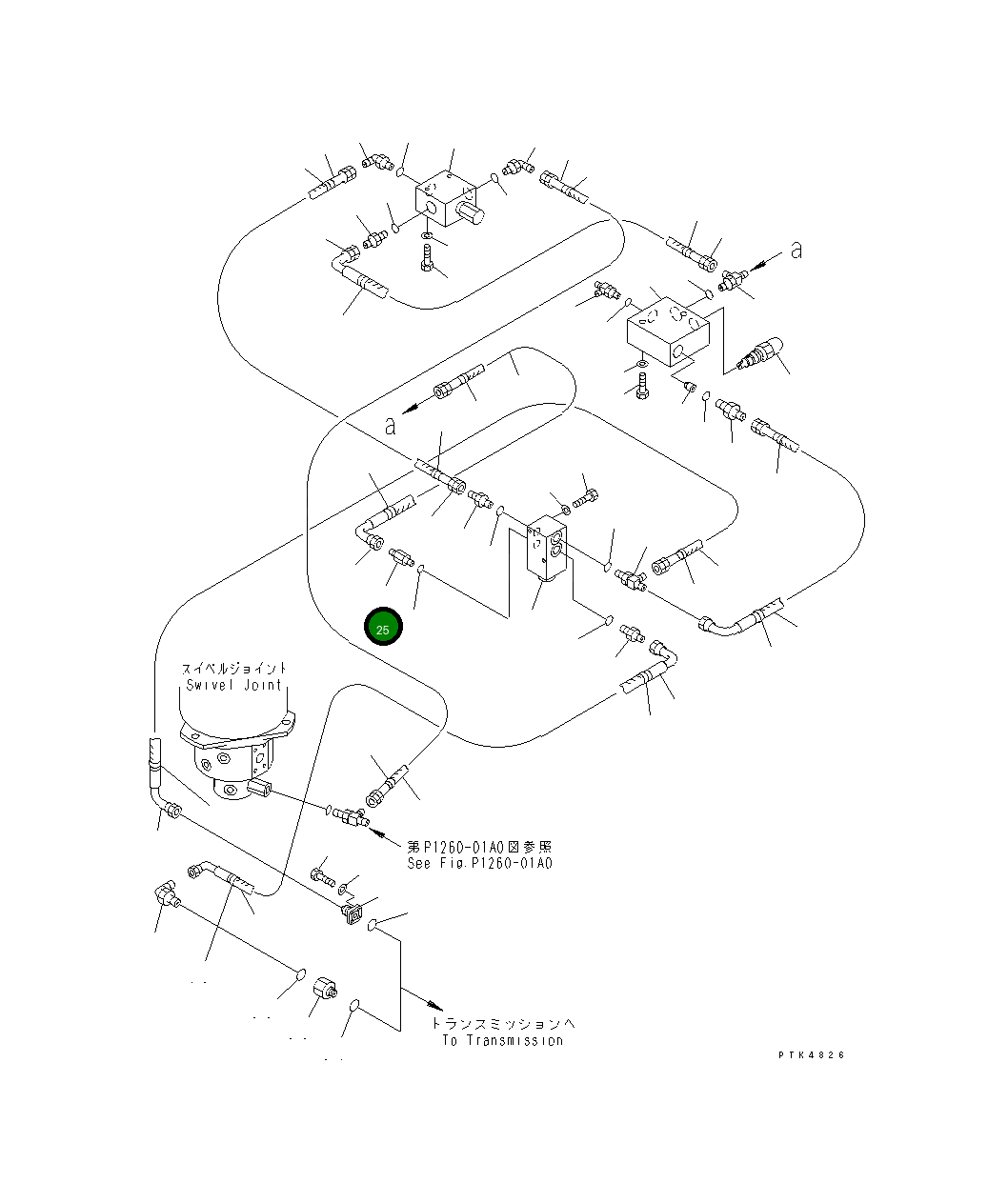 a

a

25

スイベルジョイント
Swivel Joint

第P1260-01A0図参照
See Fig.P1260-01A0

トランスミッションへ
To Transmission

PTK4826