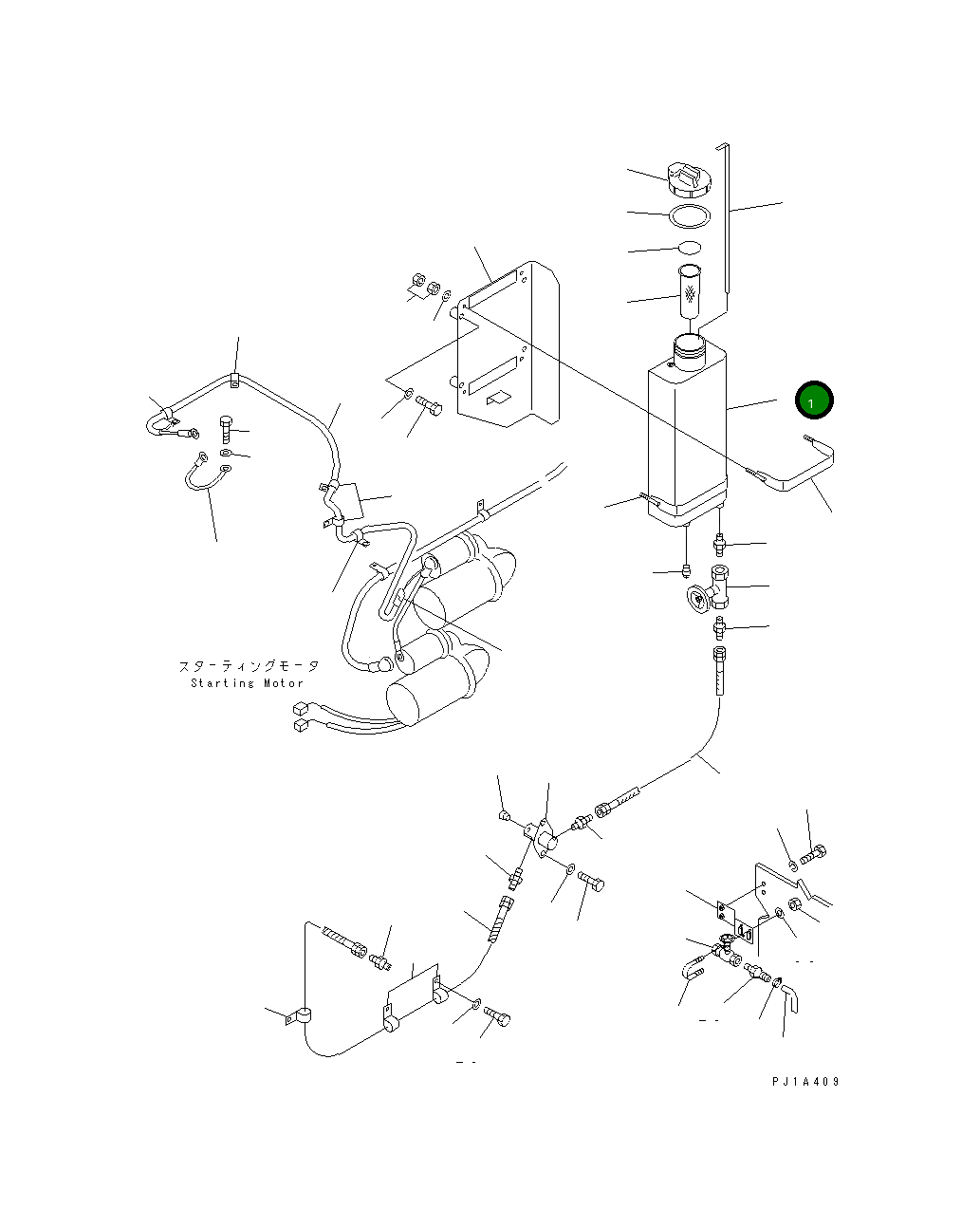 1

スターティングモータ
Starting Motor

PJ1A409