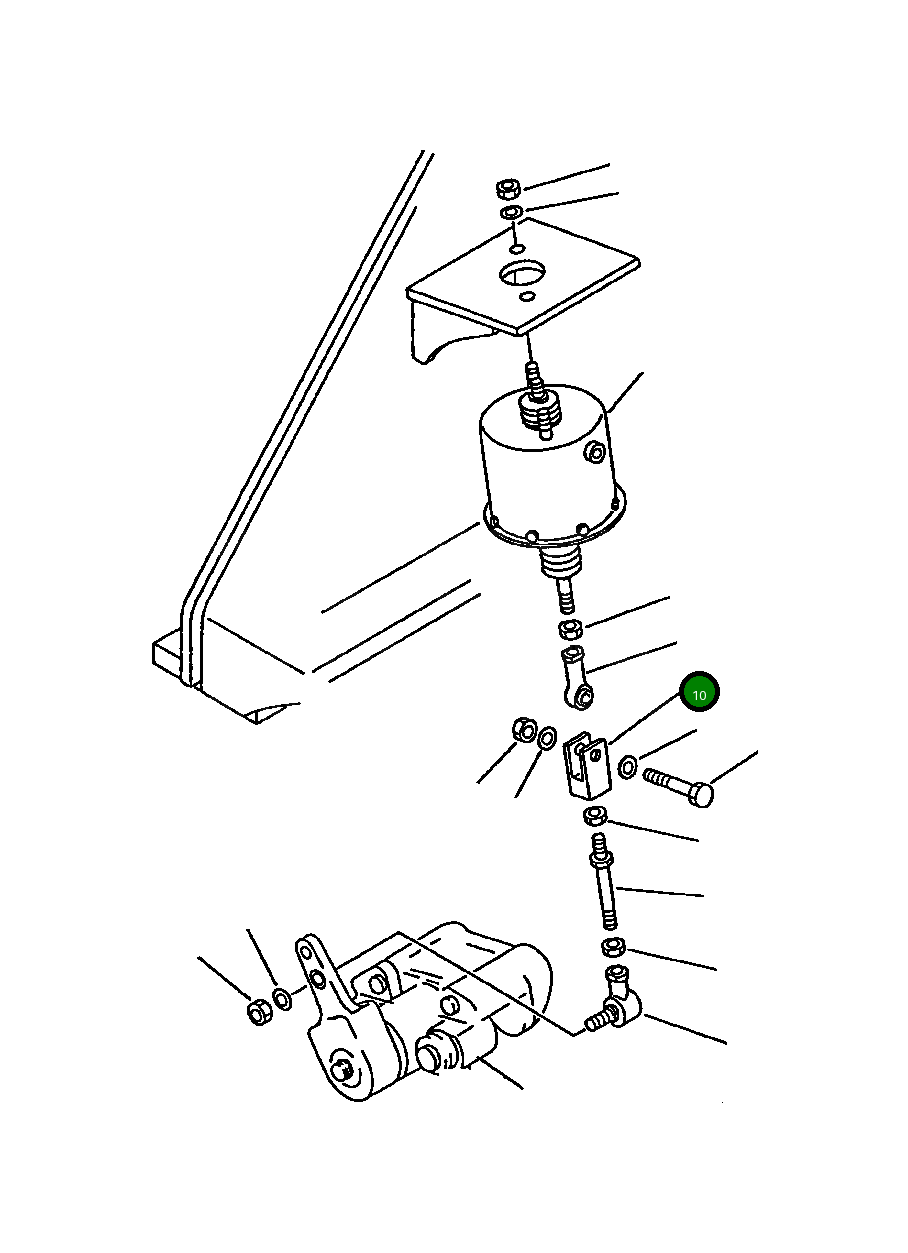 10