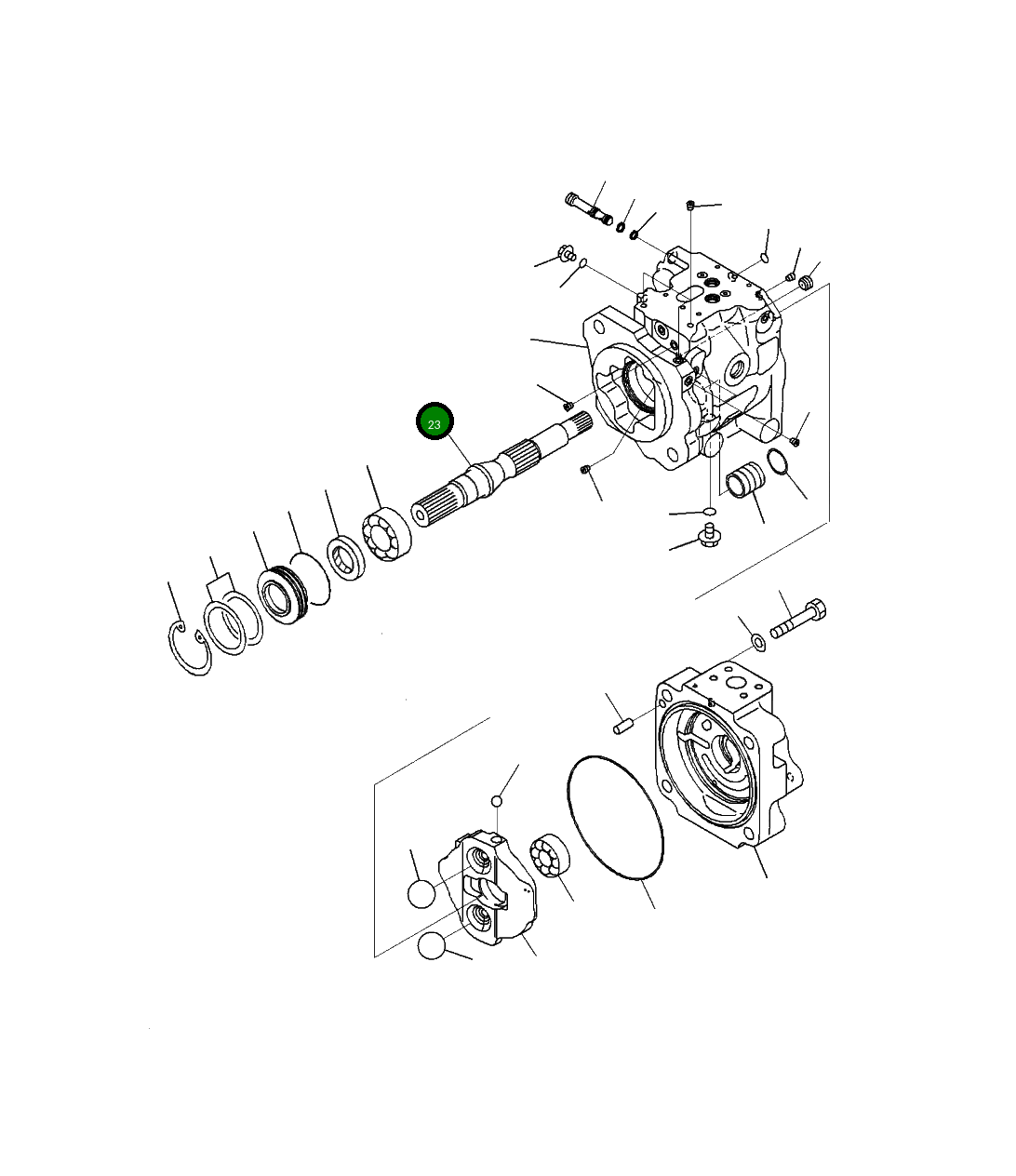 23