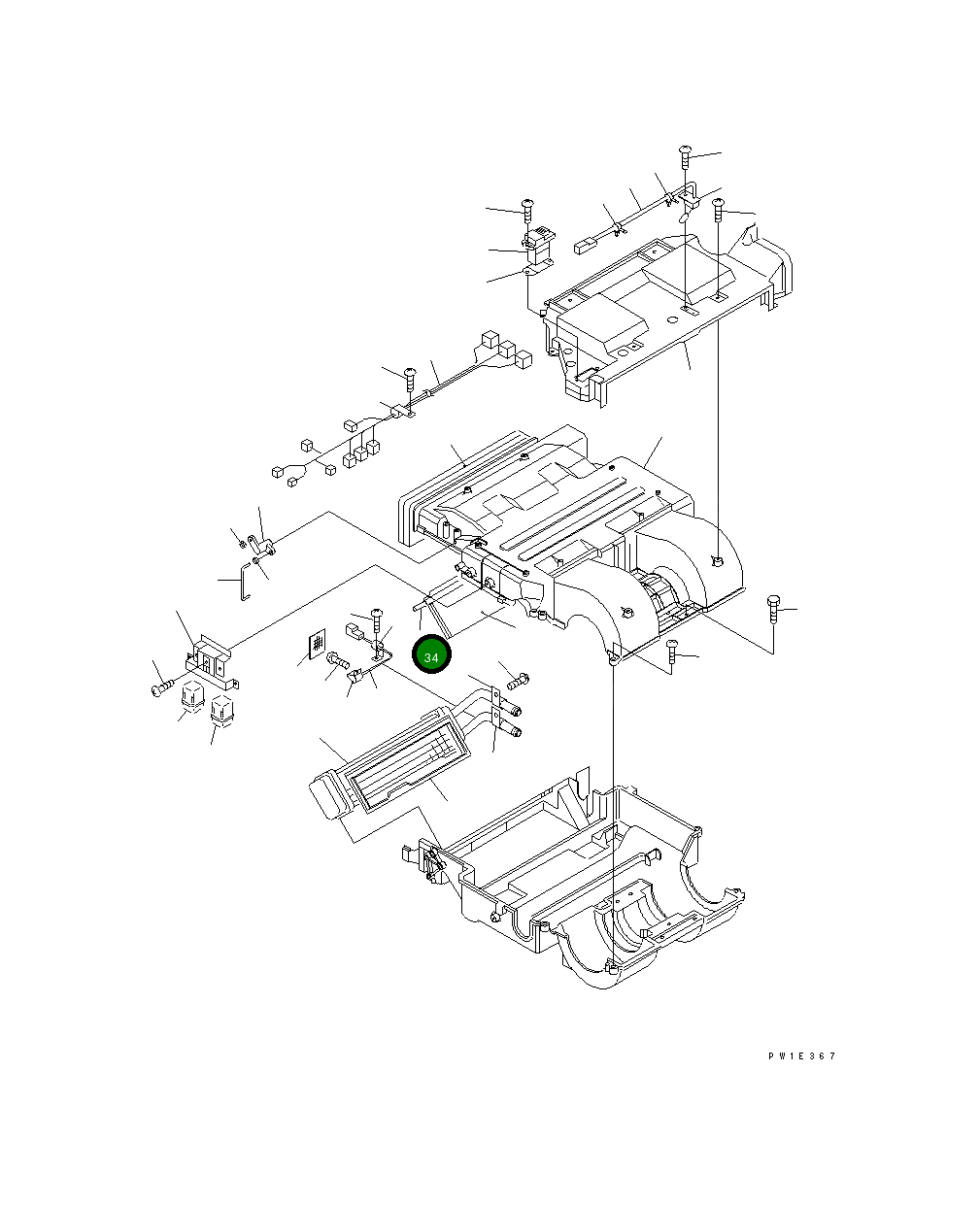 34

PW1E367