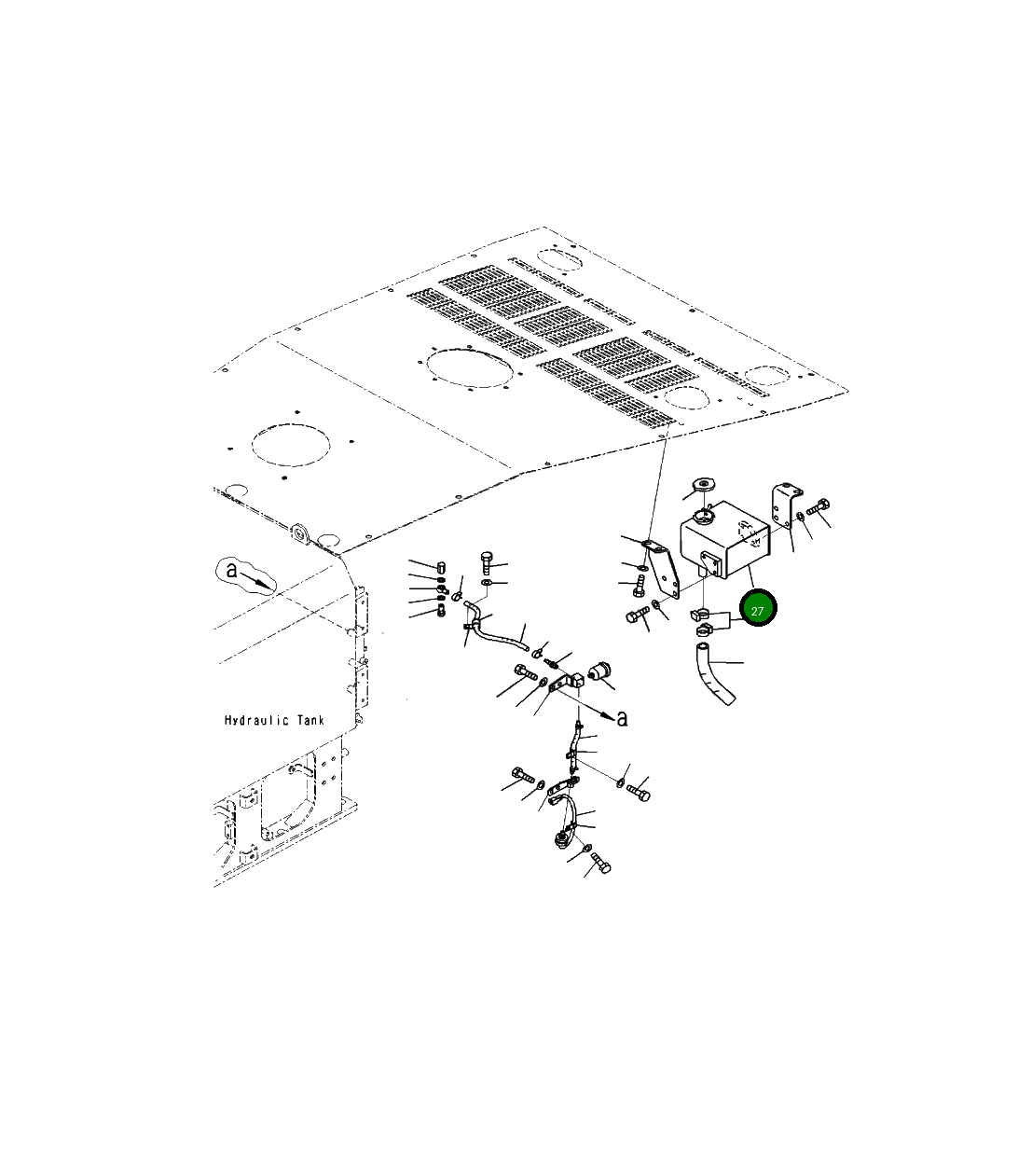 a

Hydraulic Tank

a

27