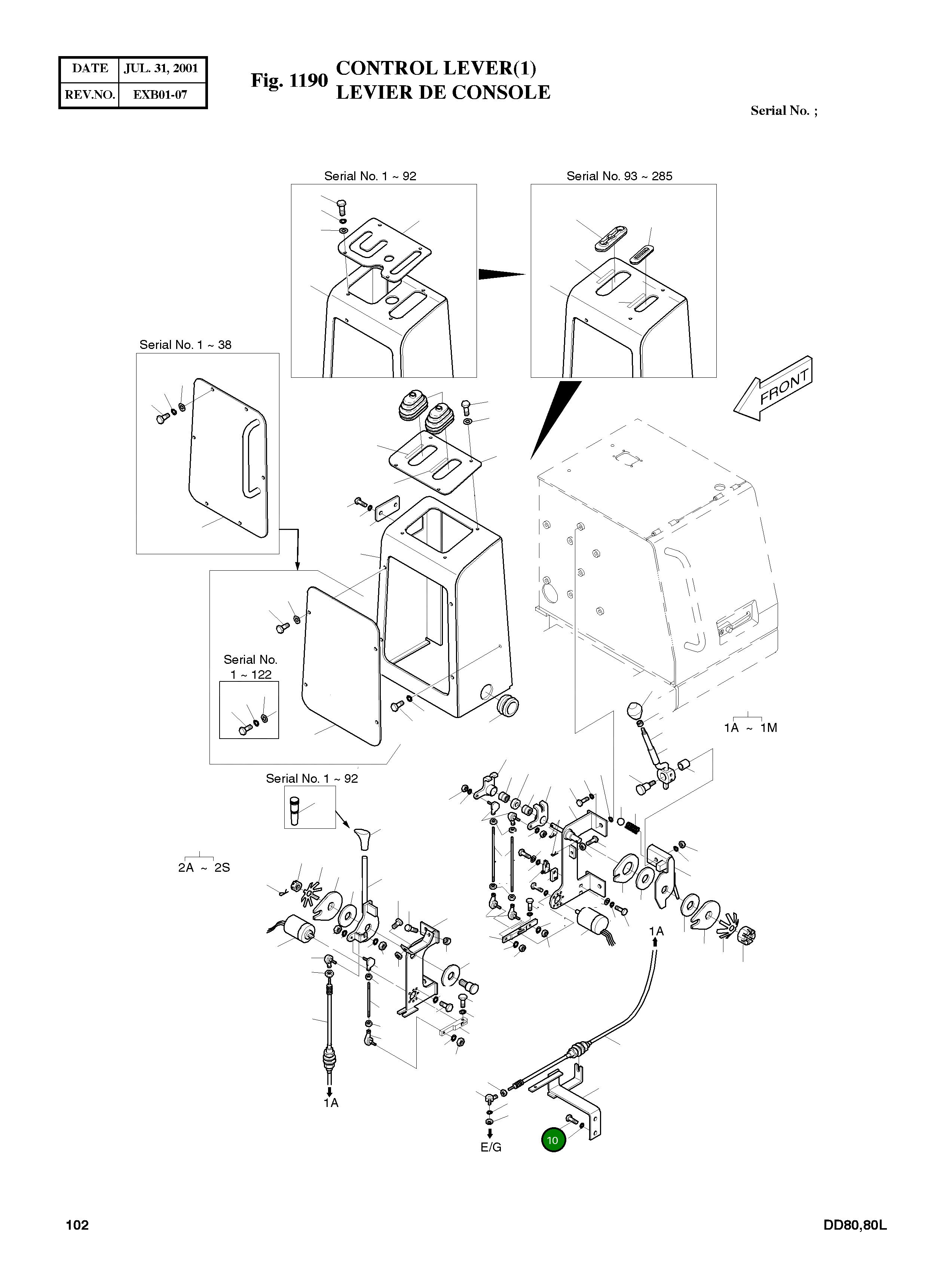 | DATE | JUL. 31, 2001 |
|---|---|
| REV.NO. | EXB01-07 |

Fig. 1190 CONTROL LEVER(1)
LEVIER DE CONSOLE

Serial No. ;

Serial No. 1 ~ 92

Serial No. 93 ~ 285

Serial No. 1 ~ 38

FRONT

Serial No. 1 ~ 122

1A ~ 1M

Serial No. 1 ~ 92

2A ~ 2S

1A

1A

E/G

10

102

DD80,80L