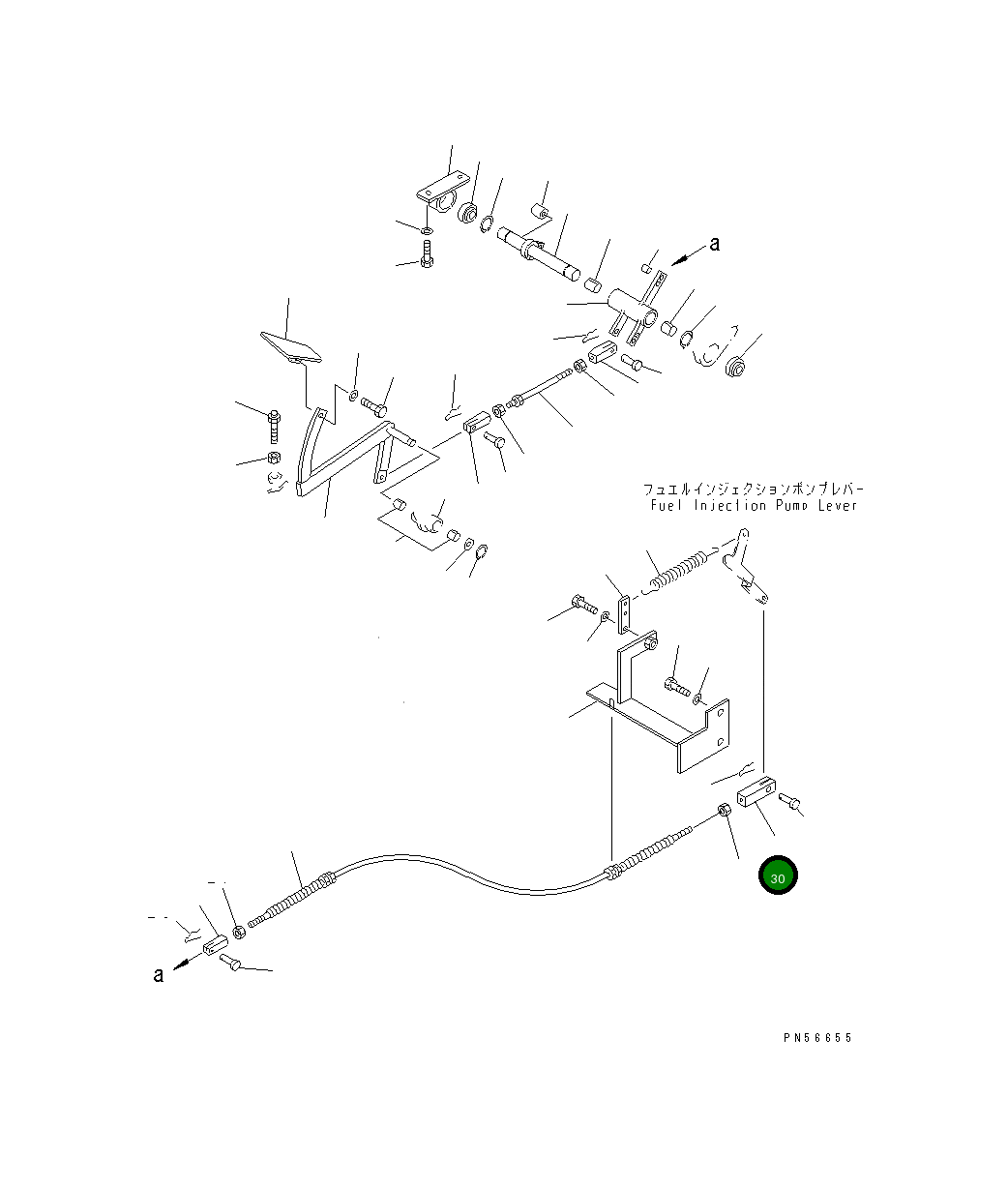 a

フュエルインジェクションポンプレバー
Fuel Injection Pump Lever

30

a

PN56655