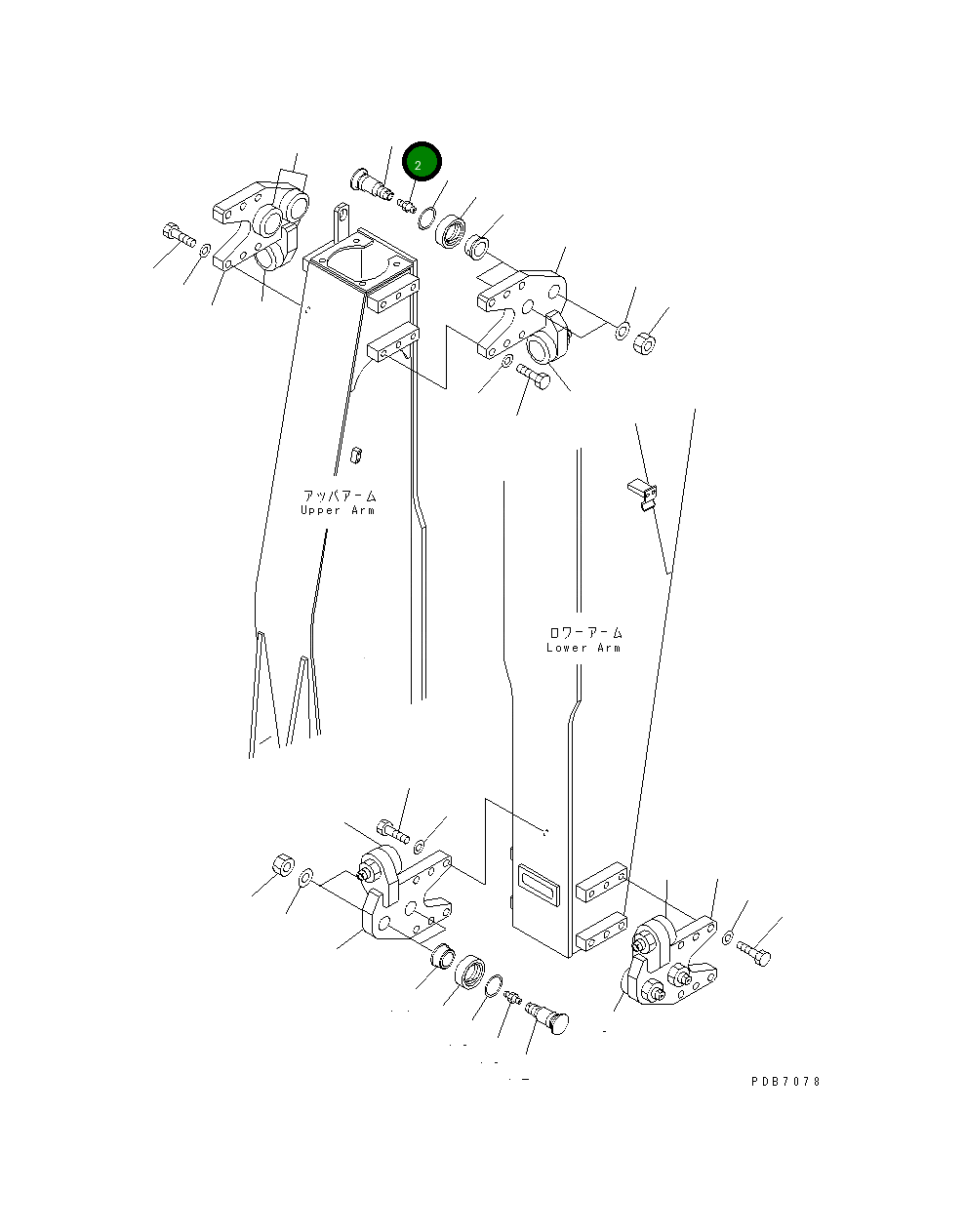 2

アッパアーム
Upper Arm

ロワーアーム
Lower Arm

PDB7078