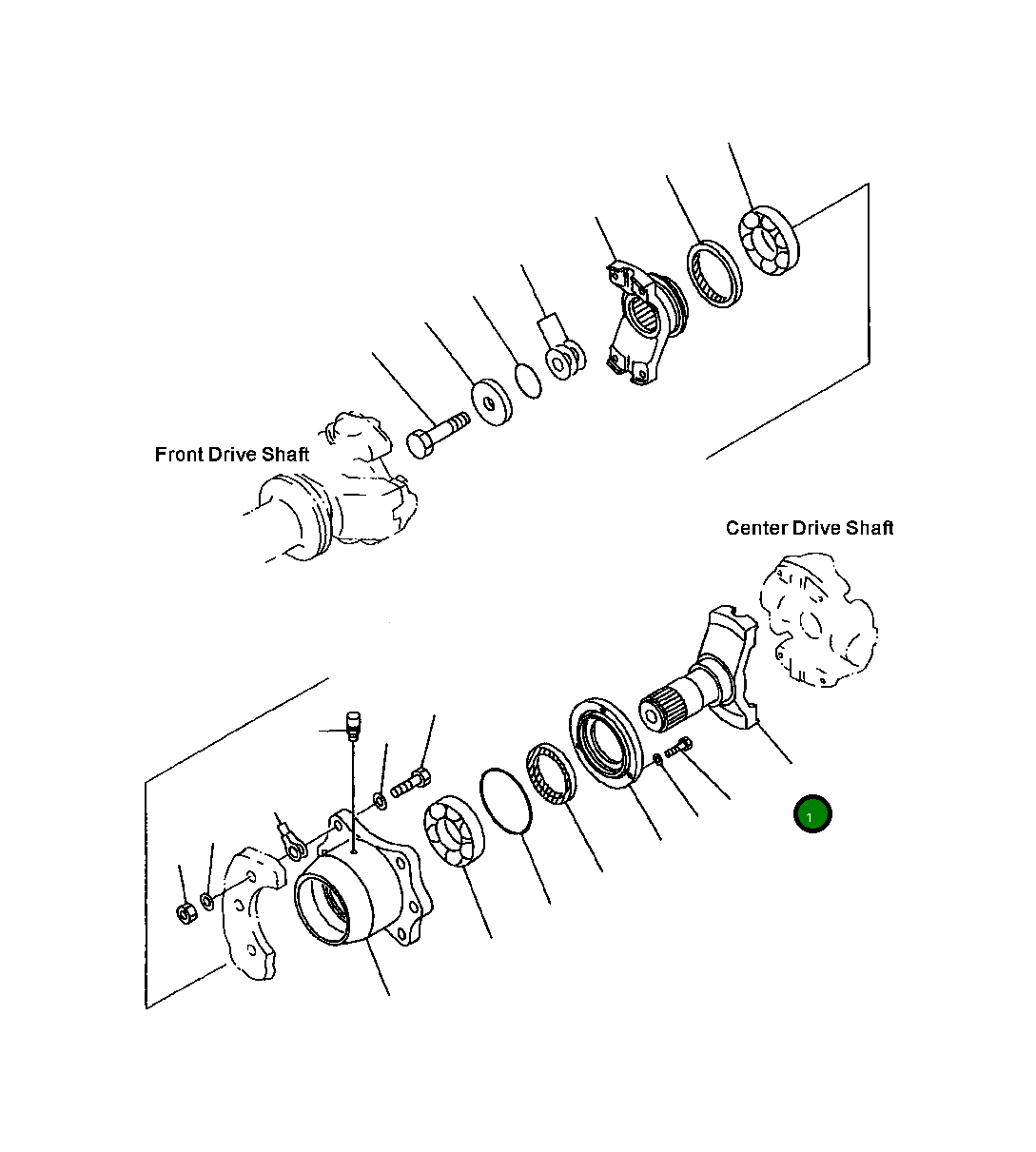 Front Drive Shaft

Center Drive Shaft

1