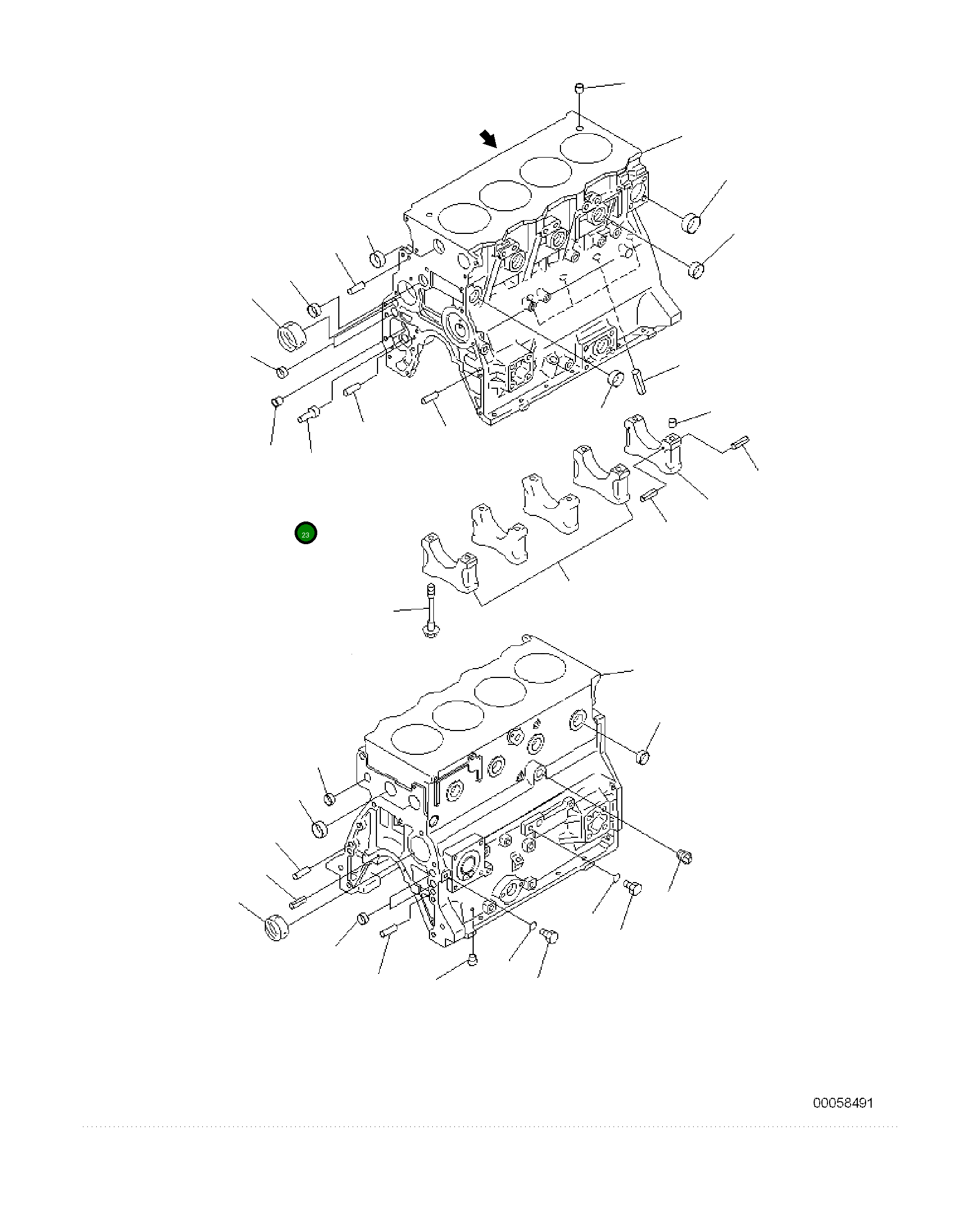 23

00058491