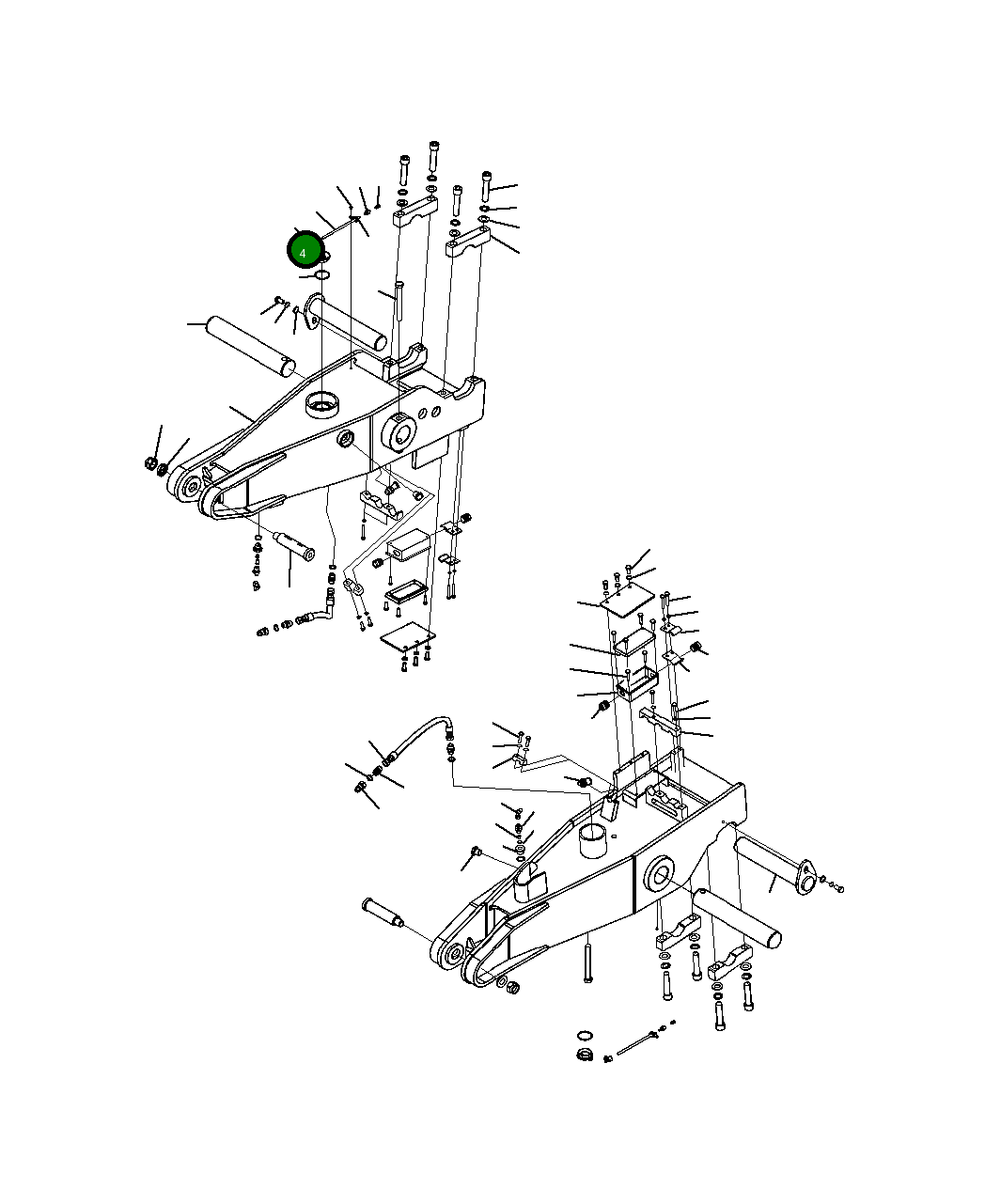 4