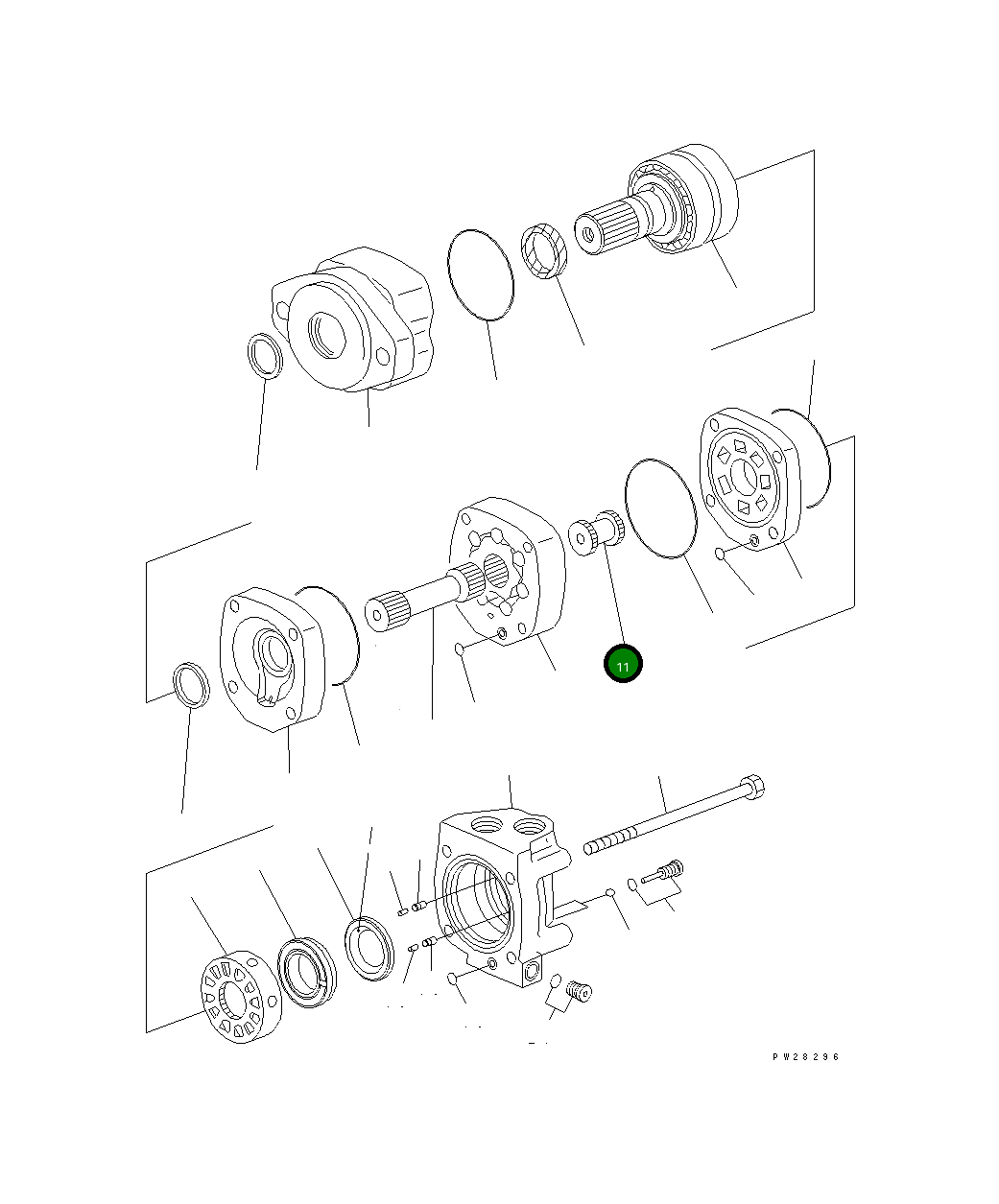 11

PW28296