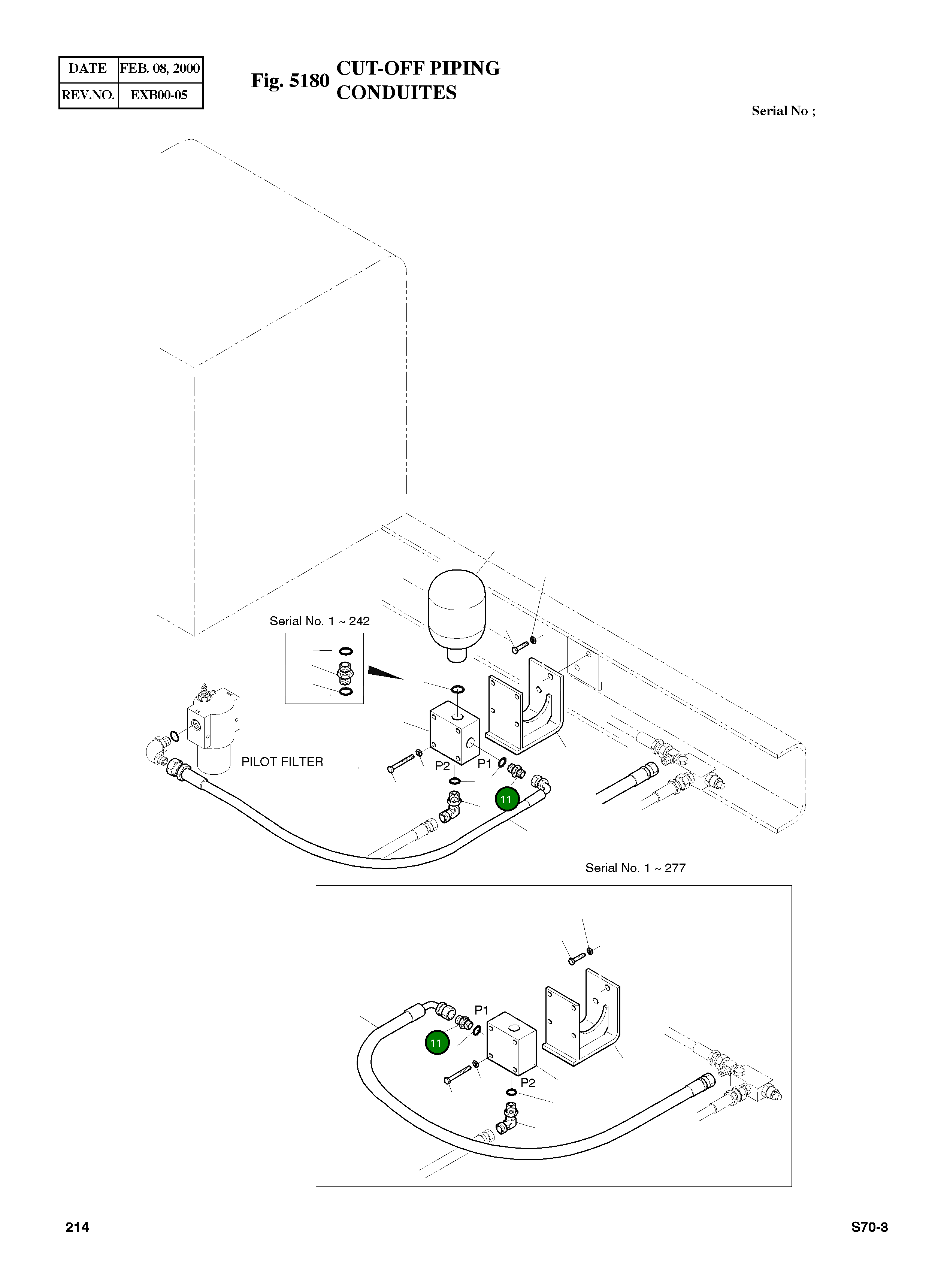 | DATE | FEB. 08, 2000 |
|---|---|
| REV.NO. | EXB00-05 |

Fig. 5180 CUT-OFF PIPING CONDUITES

Serial No ;

Serial No. 1 ~ 242

PILOT FILTER

P2

P1

11

Serial No. 1 ~ 277

P1

11

P2

214

S70-3