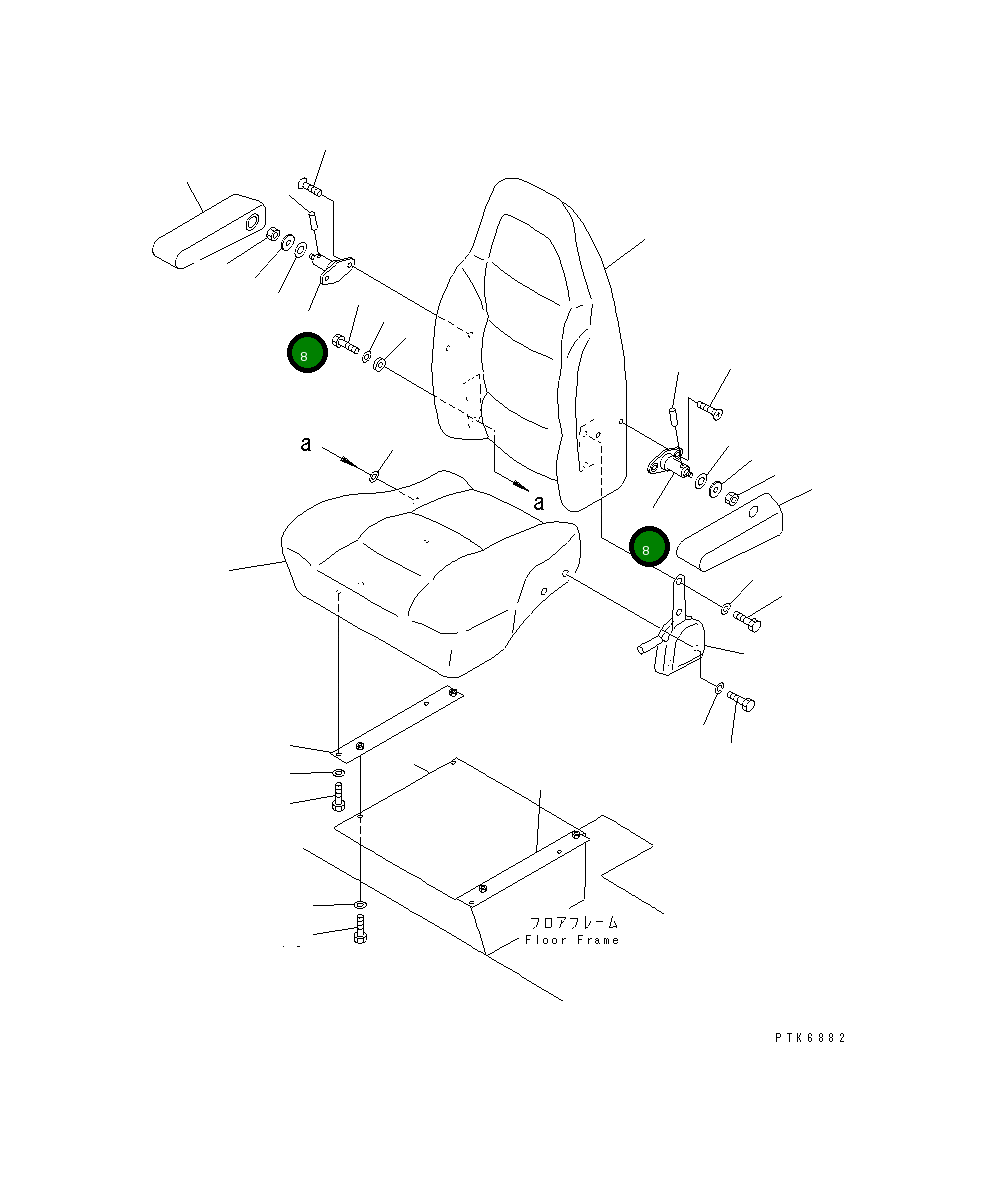 8

a

a

8

フロアフレーム
Floor Frame

PTK6882