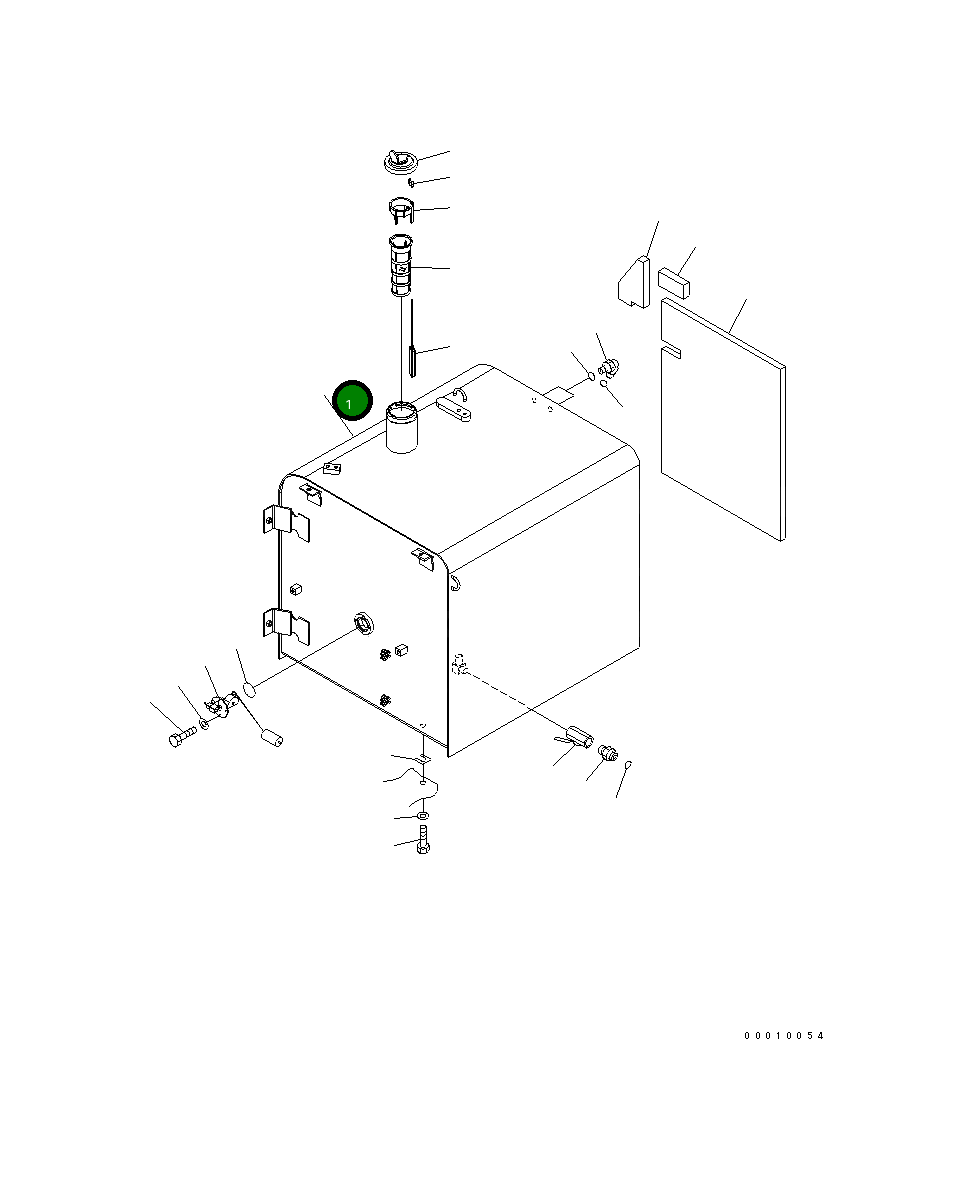 1

00010054