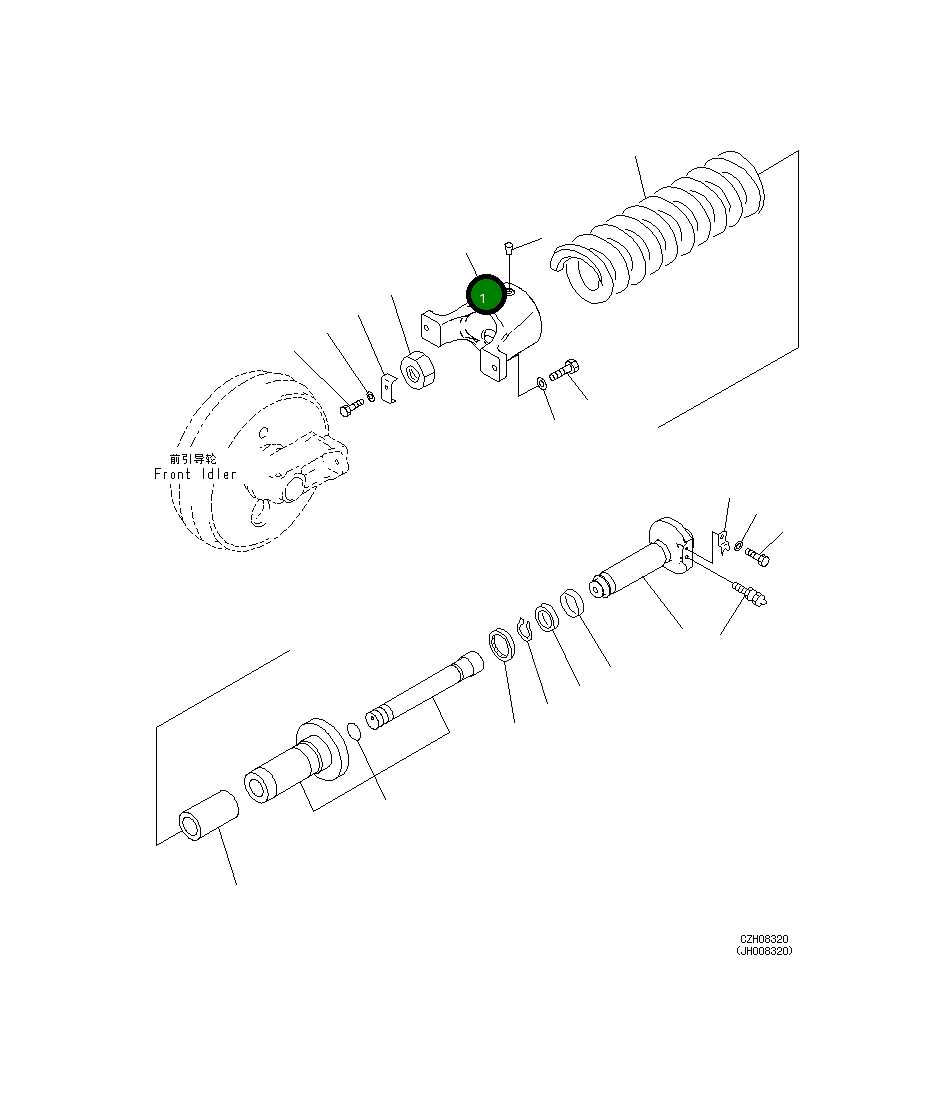 1

前引导轮
Front Idler

CZH08320
(JH008320)