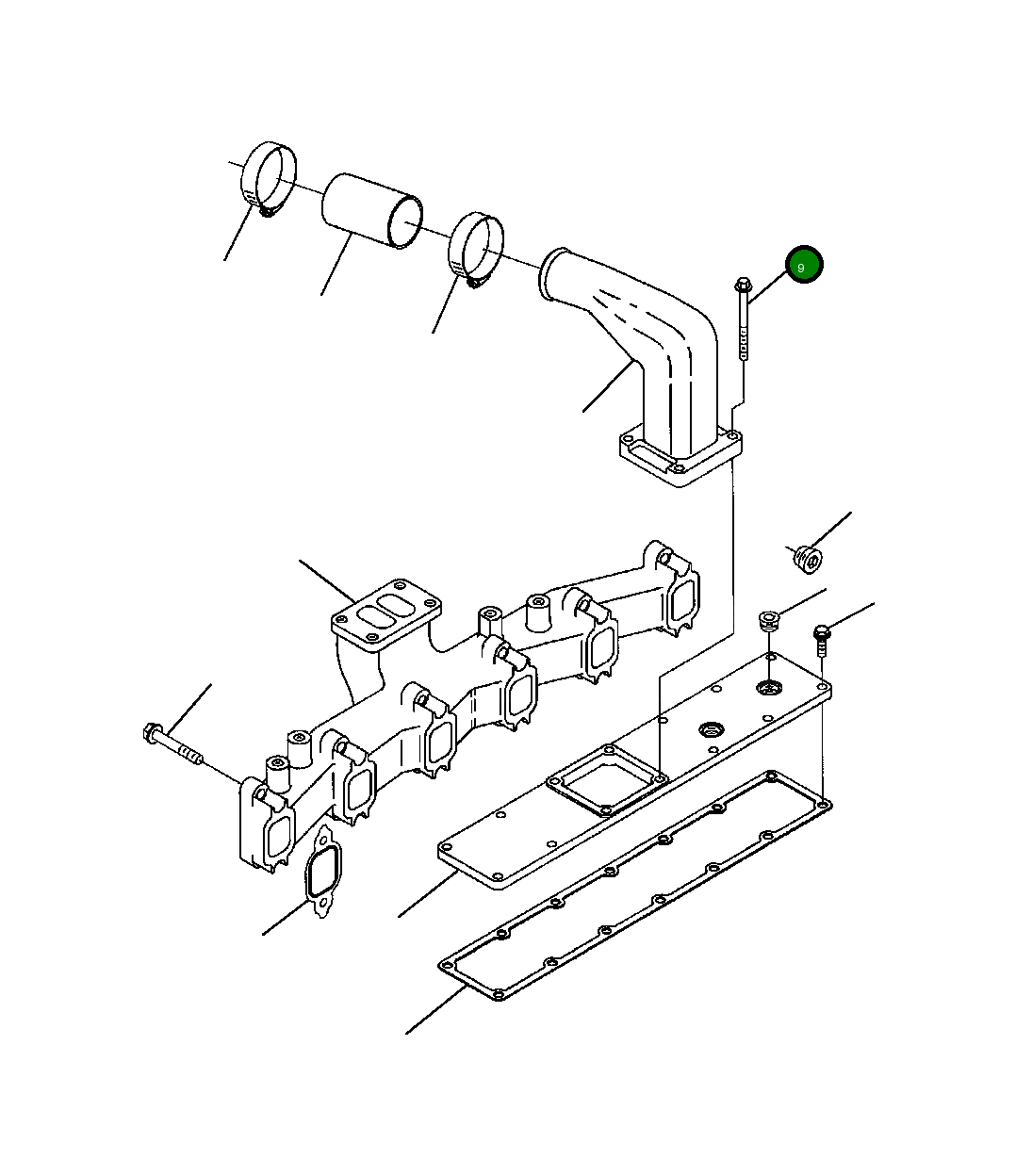 9