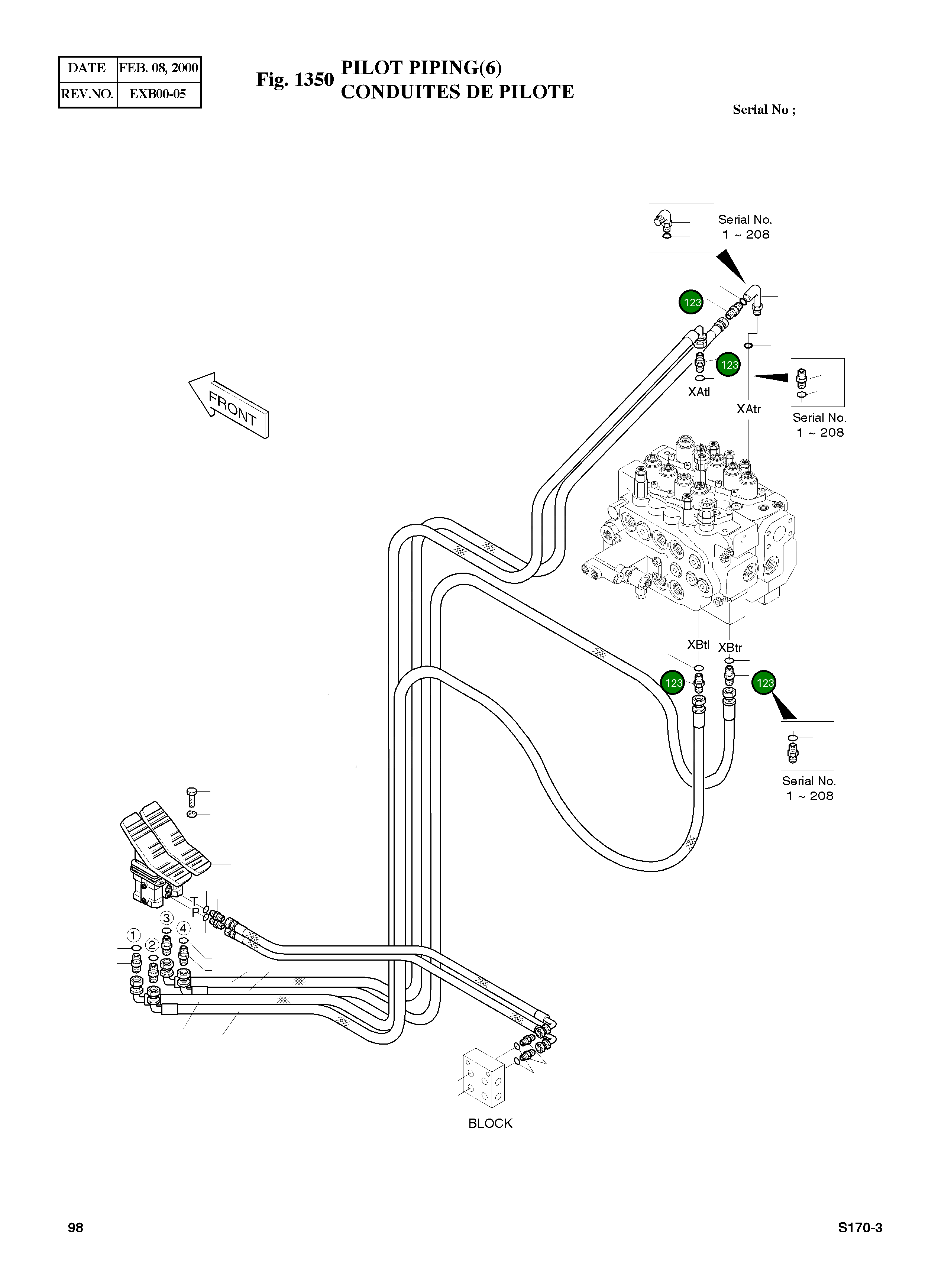 | DATE | FEB. 08, 2000 |
|---|---|
| REV.NO. | EXB00-05 |

Fig. 1350 PILOT PIPING(6)
CONDUITES DE PILOTE

Serial No ;

Serial No.
1 ~ 208

123

123

XAtl

XAtr

Serial No.
1 ~ 208

FRONT

XBtl

XBtr

123

123

Serial No.
1 ~ 208

T
P

3

4

1

2

BLOCK

98

S170-3