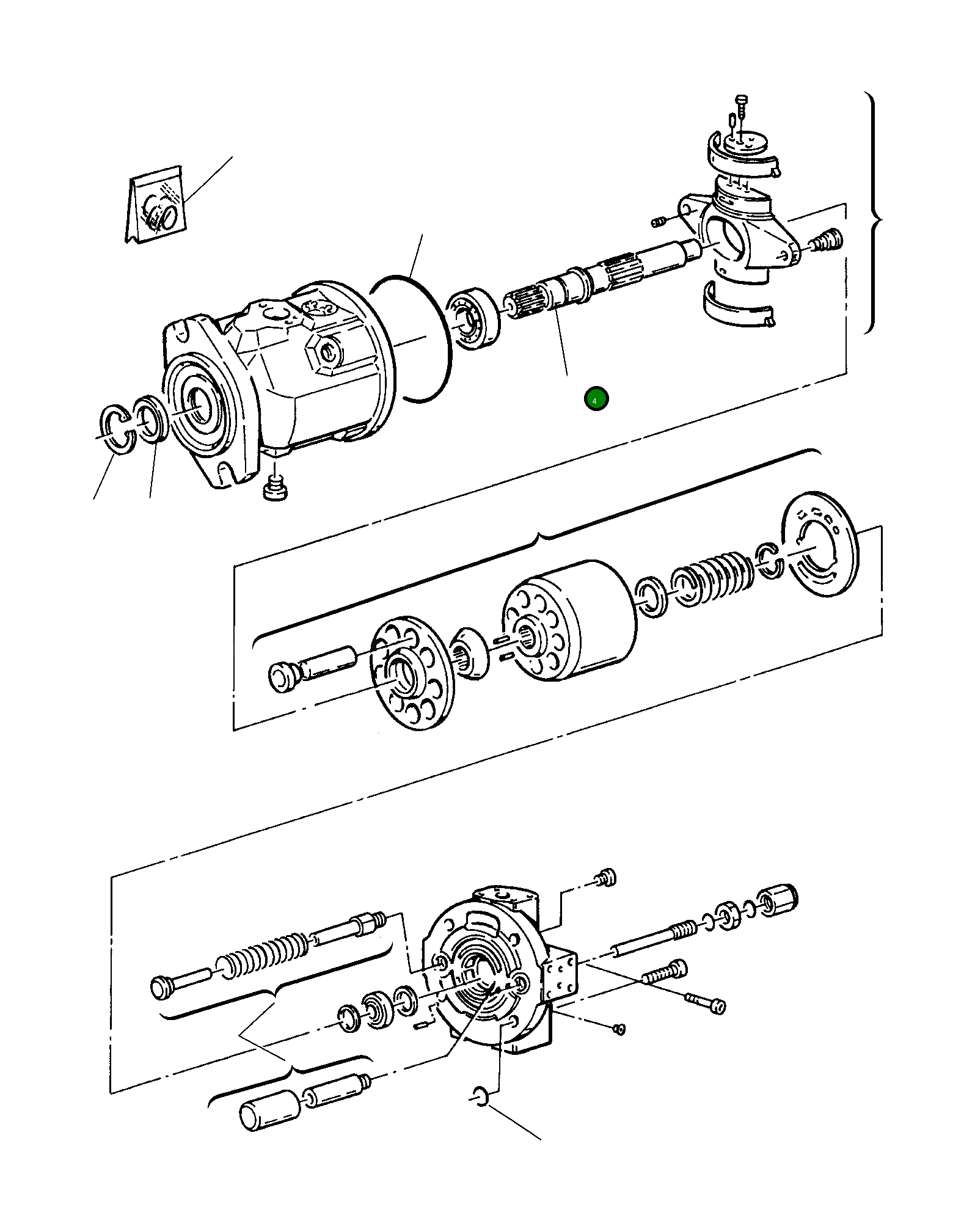 4