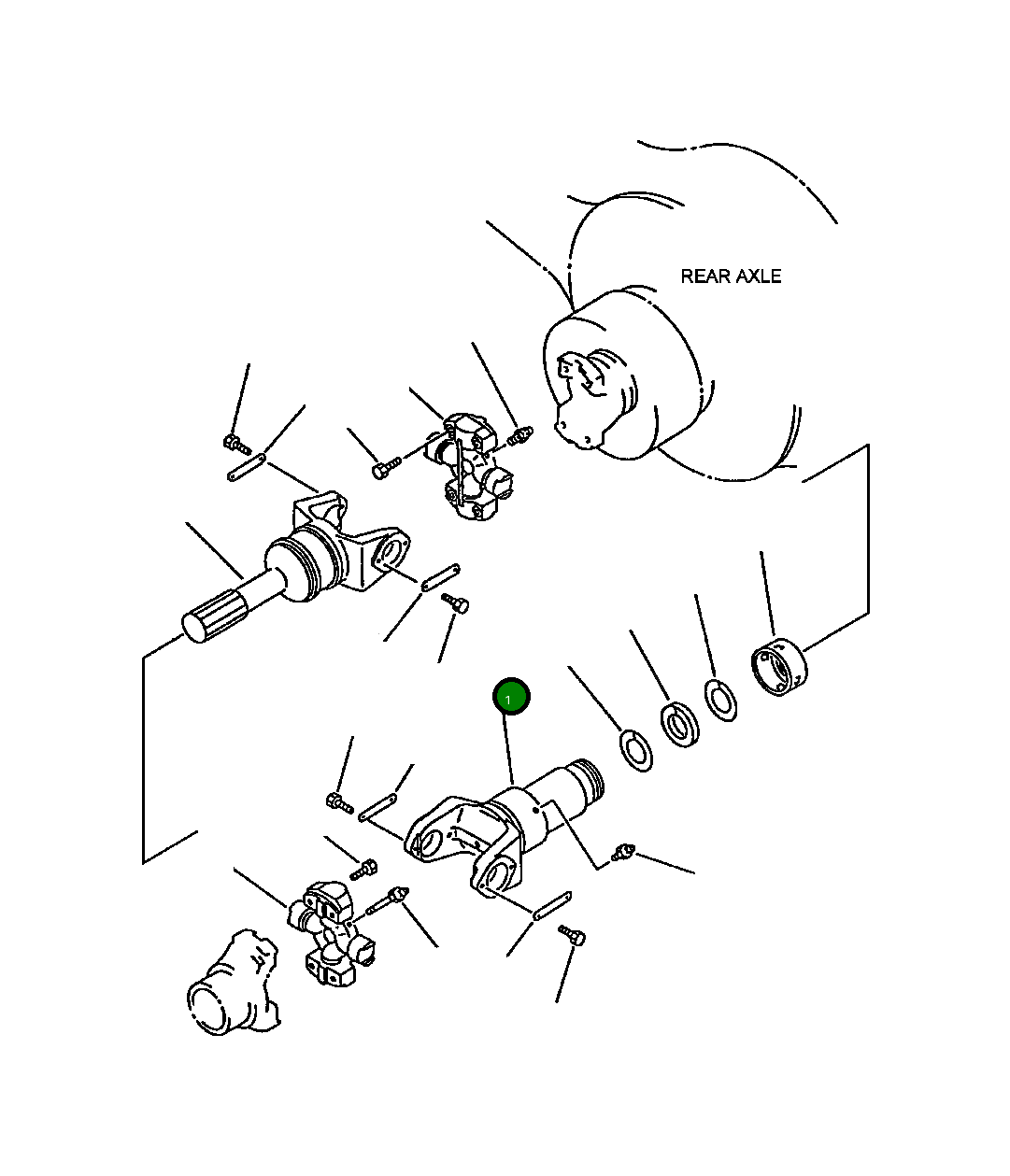 REAR AXLE
1