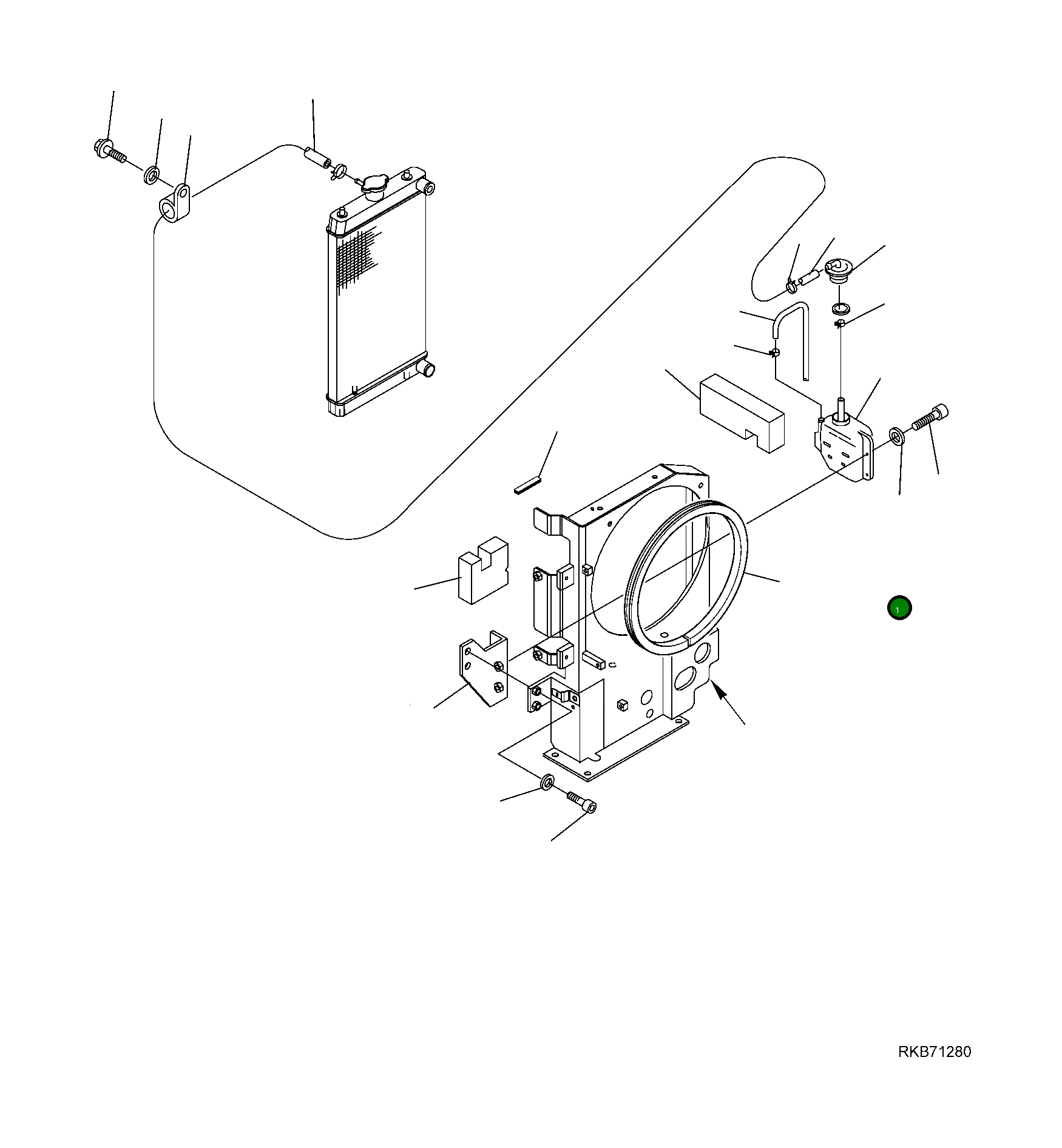 1

RKB71280