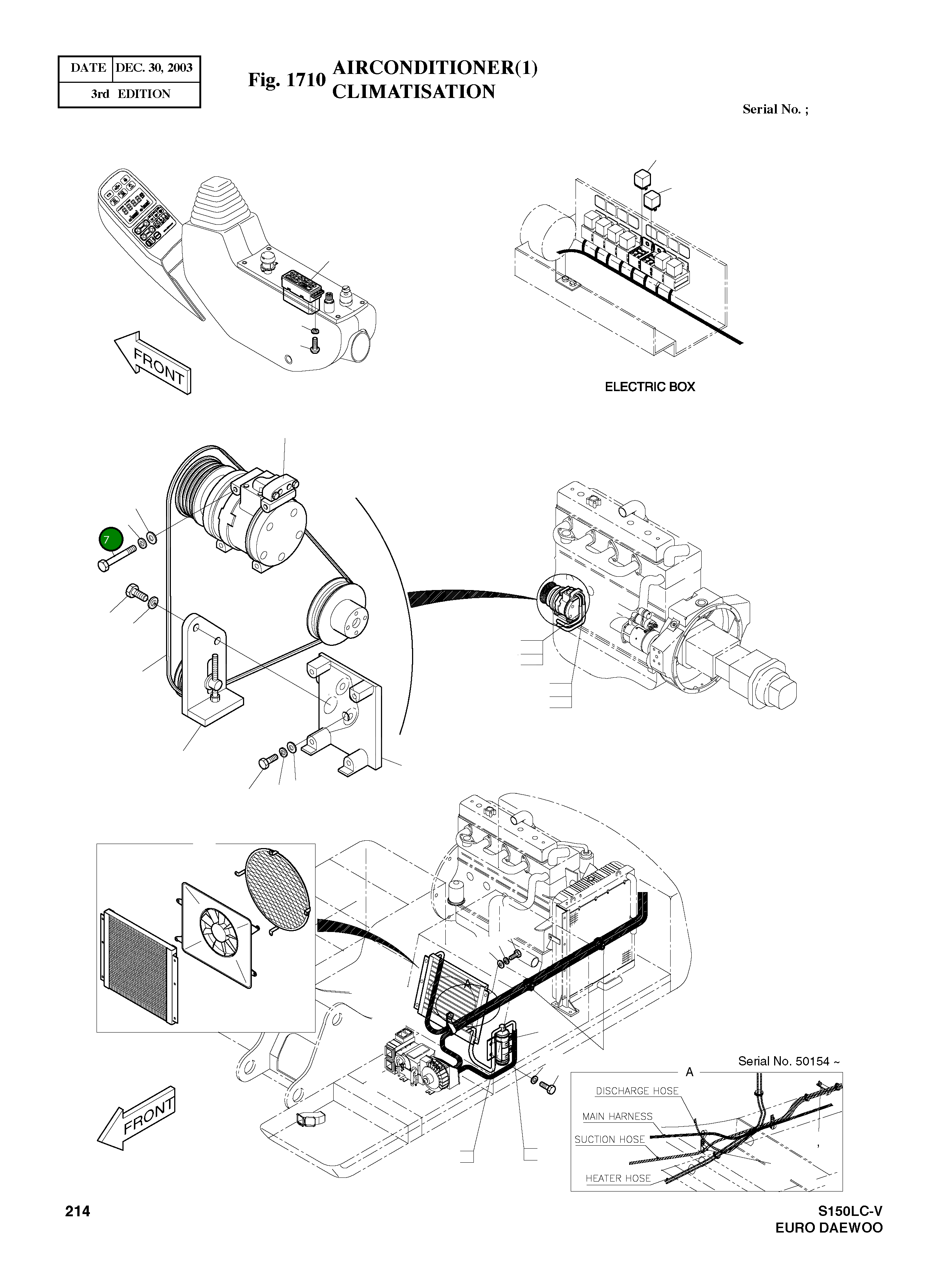 | DATE | DEC. 30, 2003 |
|---|---|
| 3rd EDITION | |

Fig. 1710 AIRCONDITIONER(1)
CLIMATISATION

Serial No. ;

FRONT

ELECTRIC BOX

7

A

FRONT

Serial No. 50154 ~

A

DISCHARGE HOSE

MAIN HARNESS

SUCTION HOSE

HEATER HOSE

214

S150LC-V
EURO DAEWOO