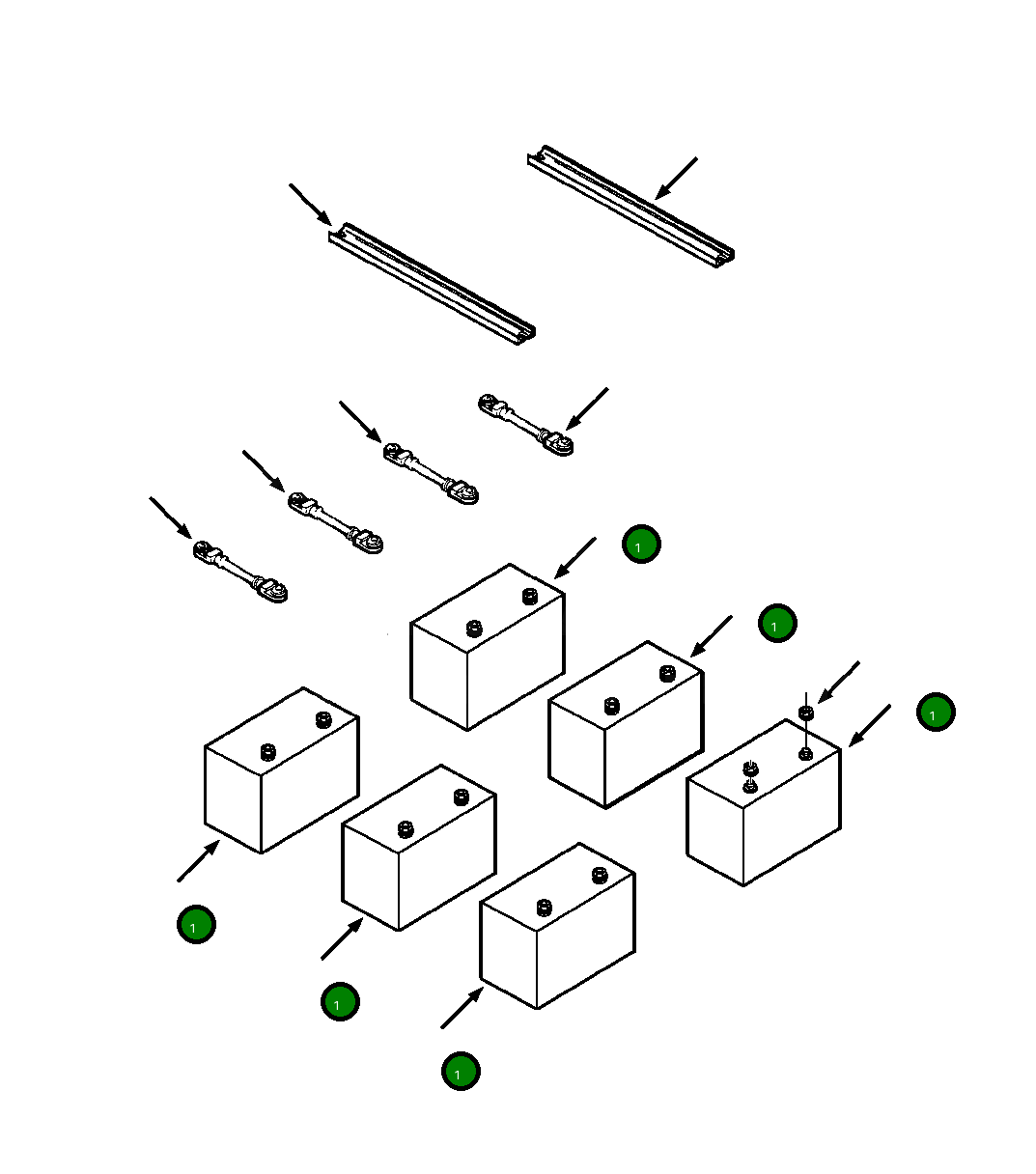 1
1
1
1
1
1